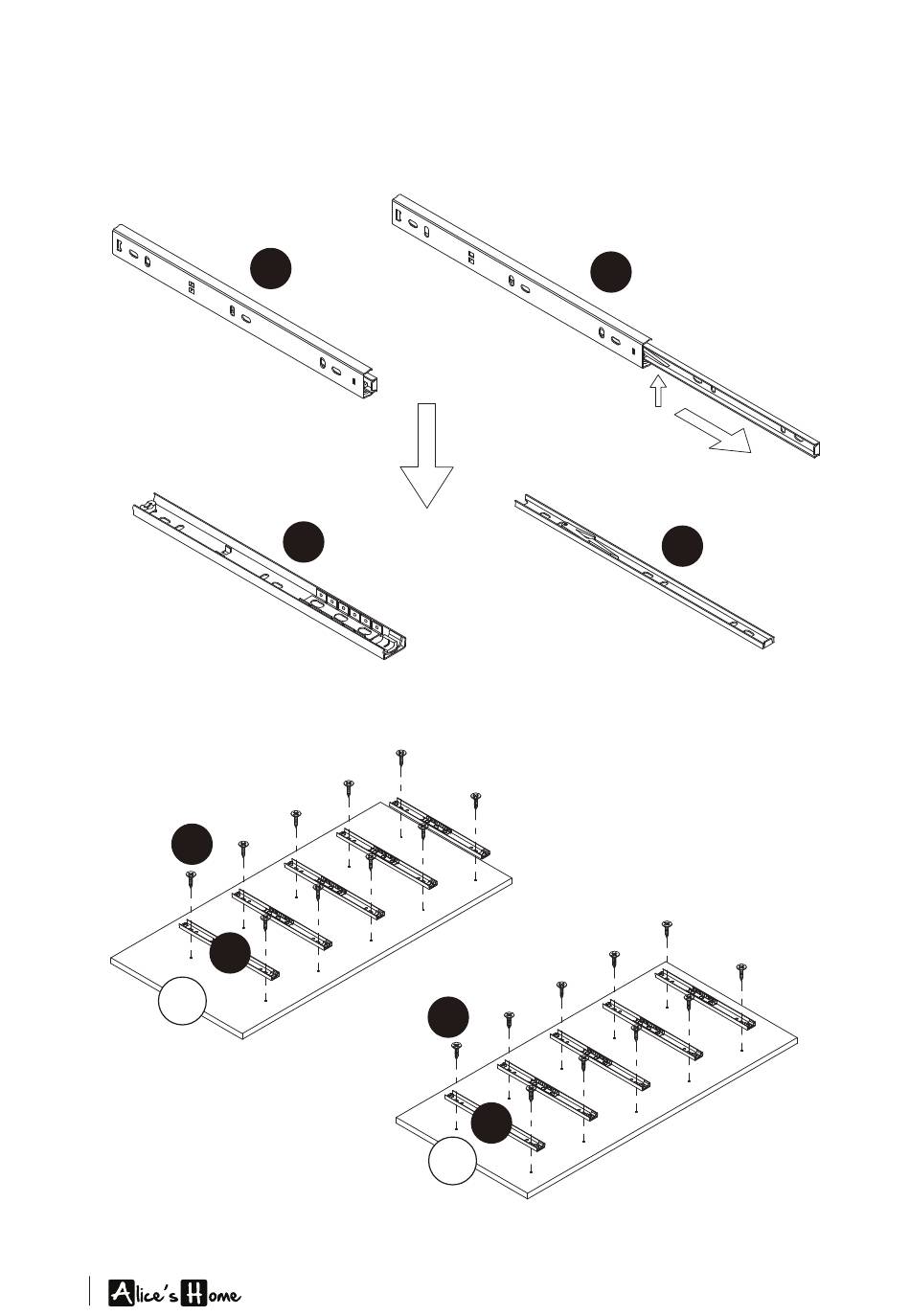 Alice's Home