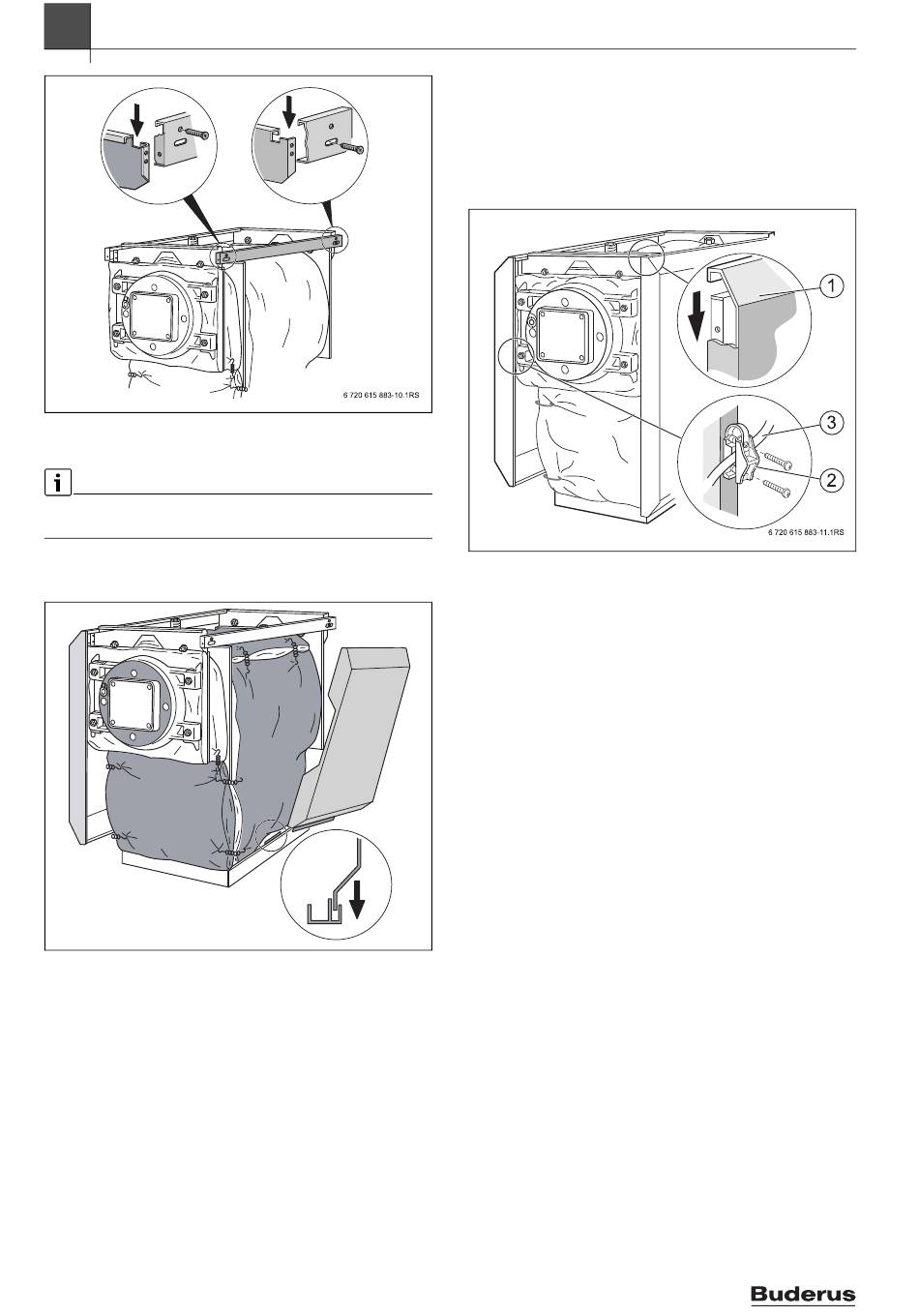 6 720 615 883-10.1RS

1

3

2

6 720 615 883-11.1RS

Buderus