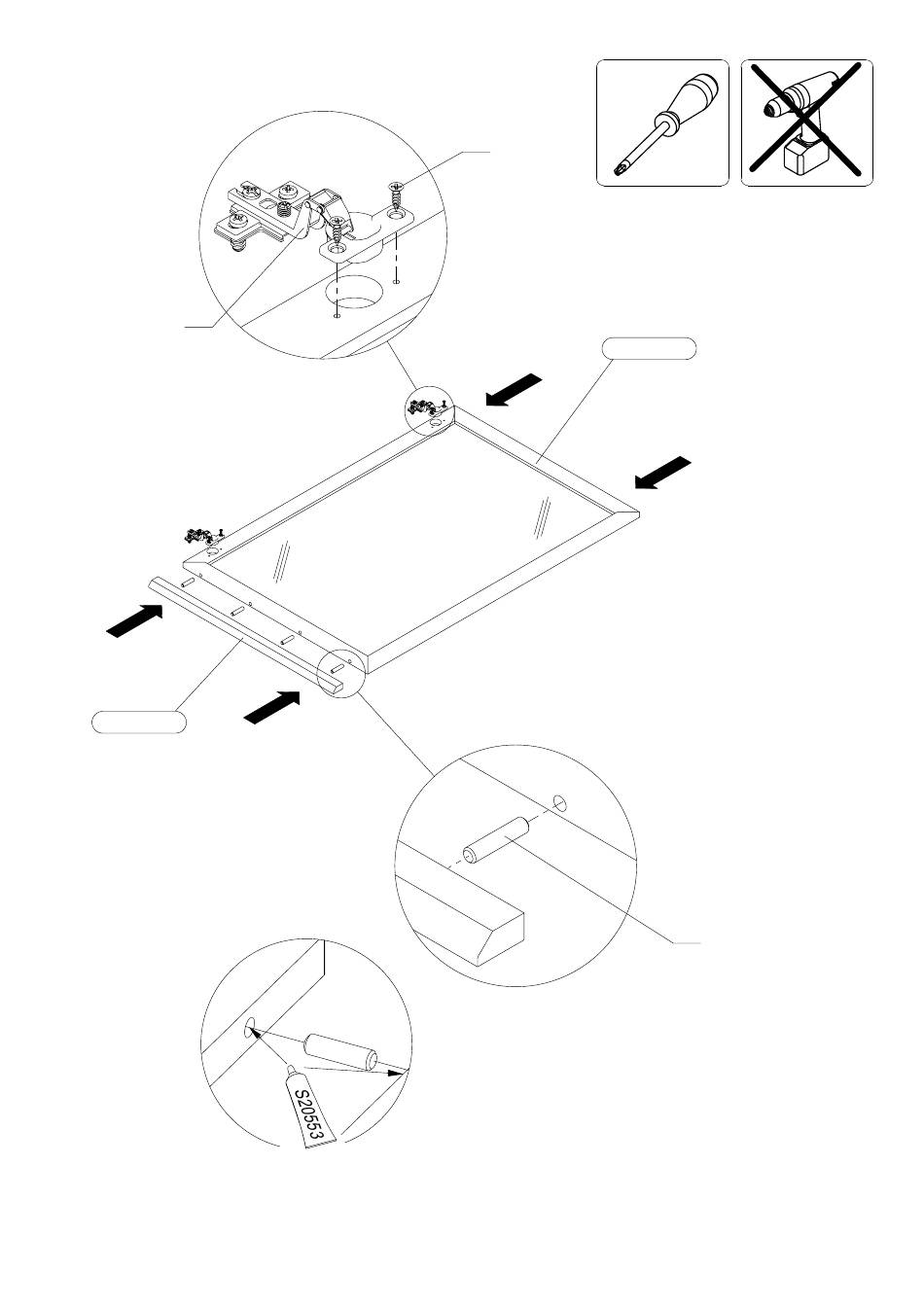 S20553