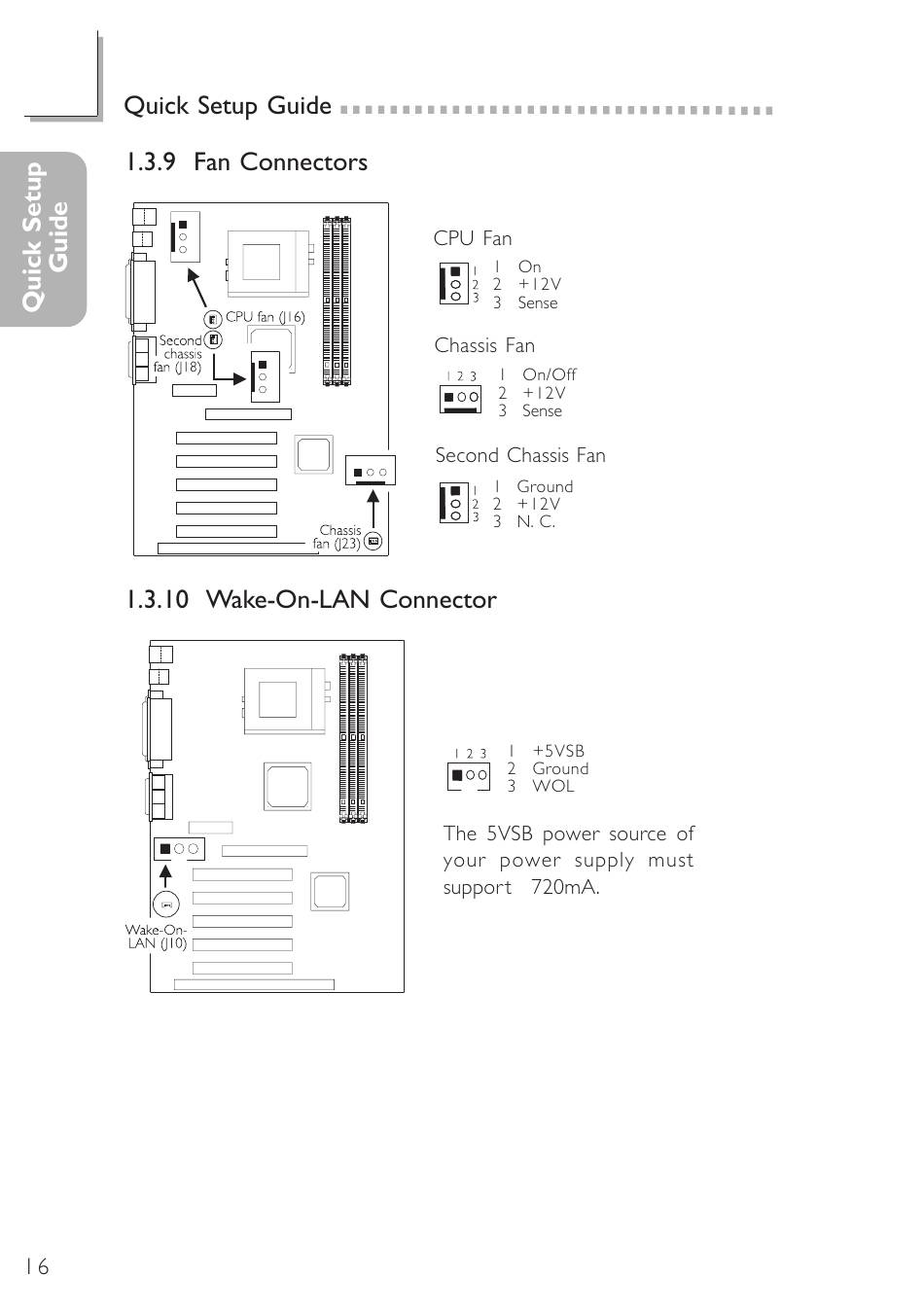 Quick Setup Guide

Quick Setup Guide

1.3.9 Fan Connectors

CPU fan (J16)

Second chassis fan (J18)

Chassis fan (J23)

CPU Fan

1 2 3

1 On
2 +12V
3 Sense

Chassis Fan

1 2 3

1 On/Off
2 +12V
3 Sense

Second Chassis Fan

1 2 3

1 Ground
2 +12V
3 N. C.

1.3.10 Wake-On-LAN Connector

Wake-On-LAN (J10)

1 2 3

1 +5VSB
2 Ground
3 WOL

The 5VSB power source of your power supply must support 720mA.

16