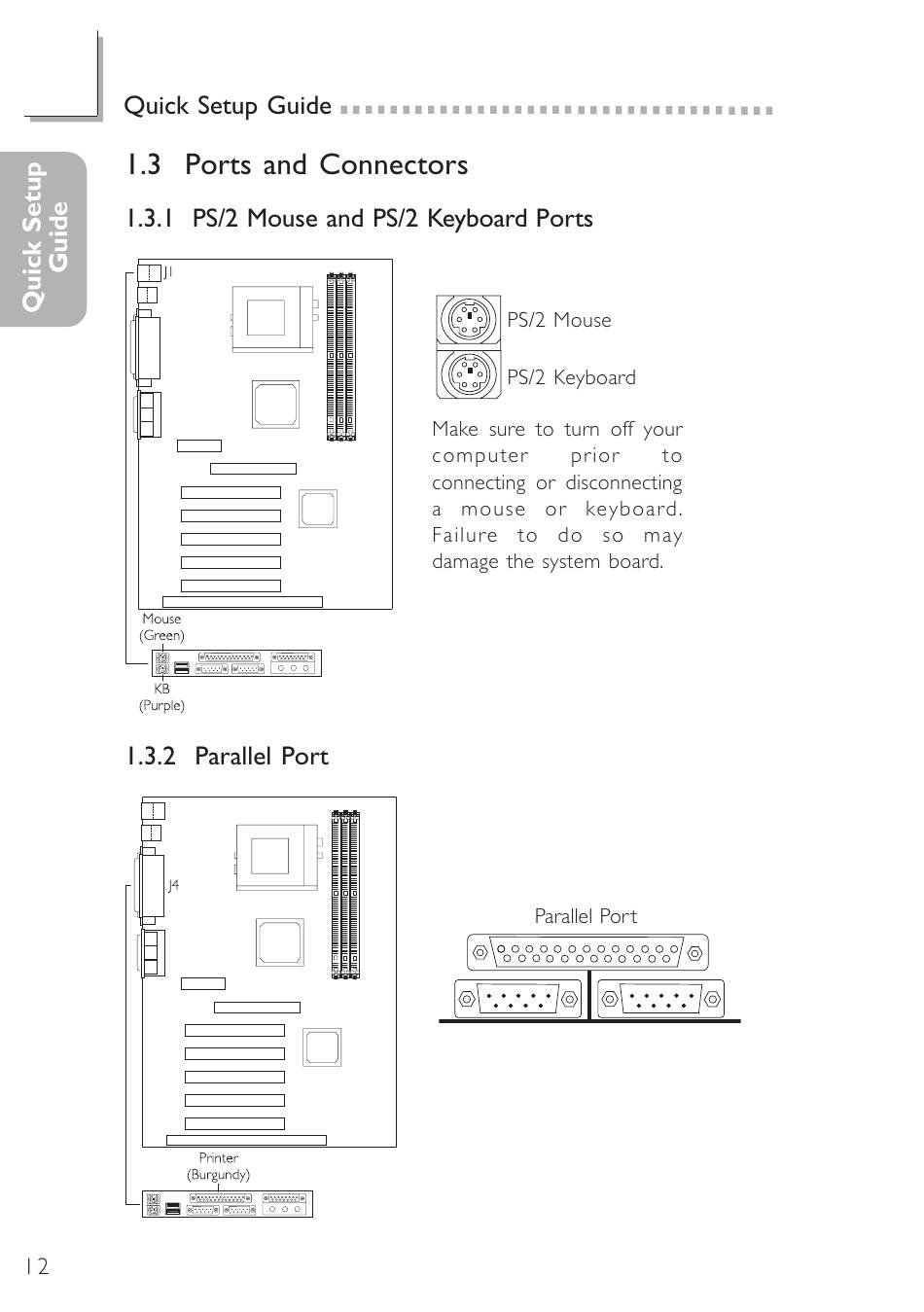 Quick Setup Guide

Quick Setup Guide

1.3 Ports and Connectors

1.3.1 PS/2 Mouse and PS/2 Keyboard Ports

J1

Mouse (Green)

KB (Purple)

PS/2 Mouse

PS/2 Keyboard

Make sure to turn off your computer prior to connecting or disconnecting a mouse or keyboard. Failure to do so may damage the system board.

1.3.2 Parallel Port

J4

Printer (Burgundy)

Parallel Port

12