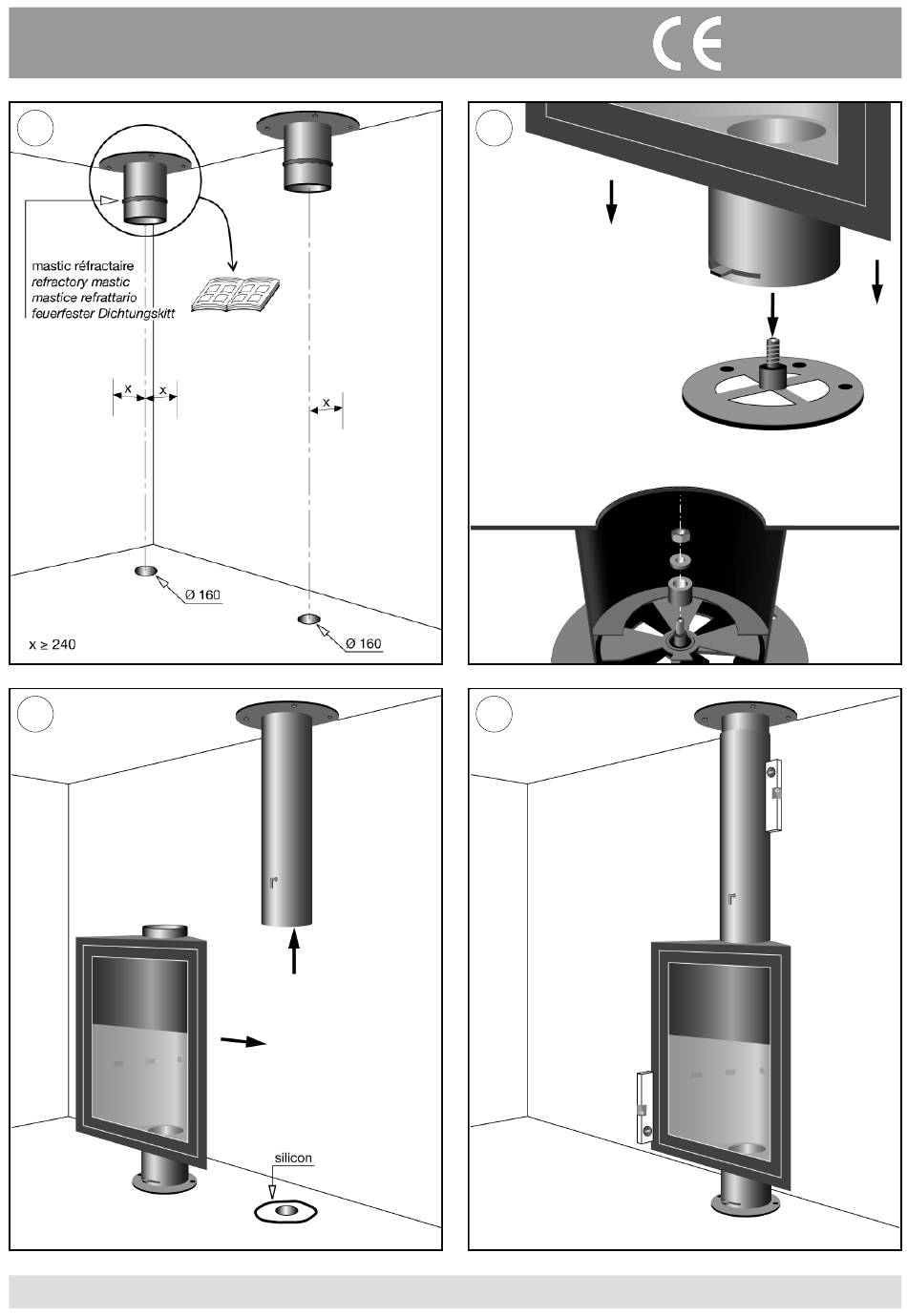 CE

mastic réfractaire
refractory mastic
mastice refrattario
feuerfester Dichtungskitt

x
x
x

Ø 160
Ø 160
x ≥ 240

silicon