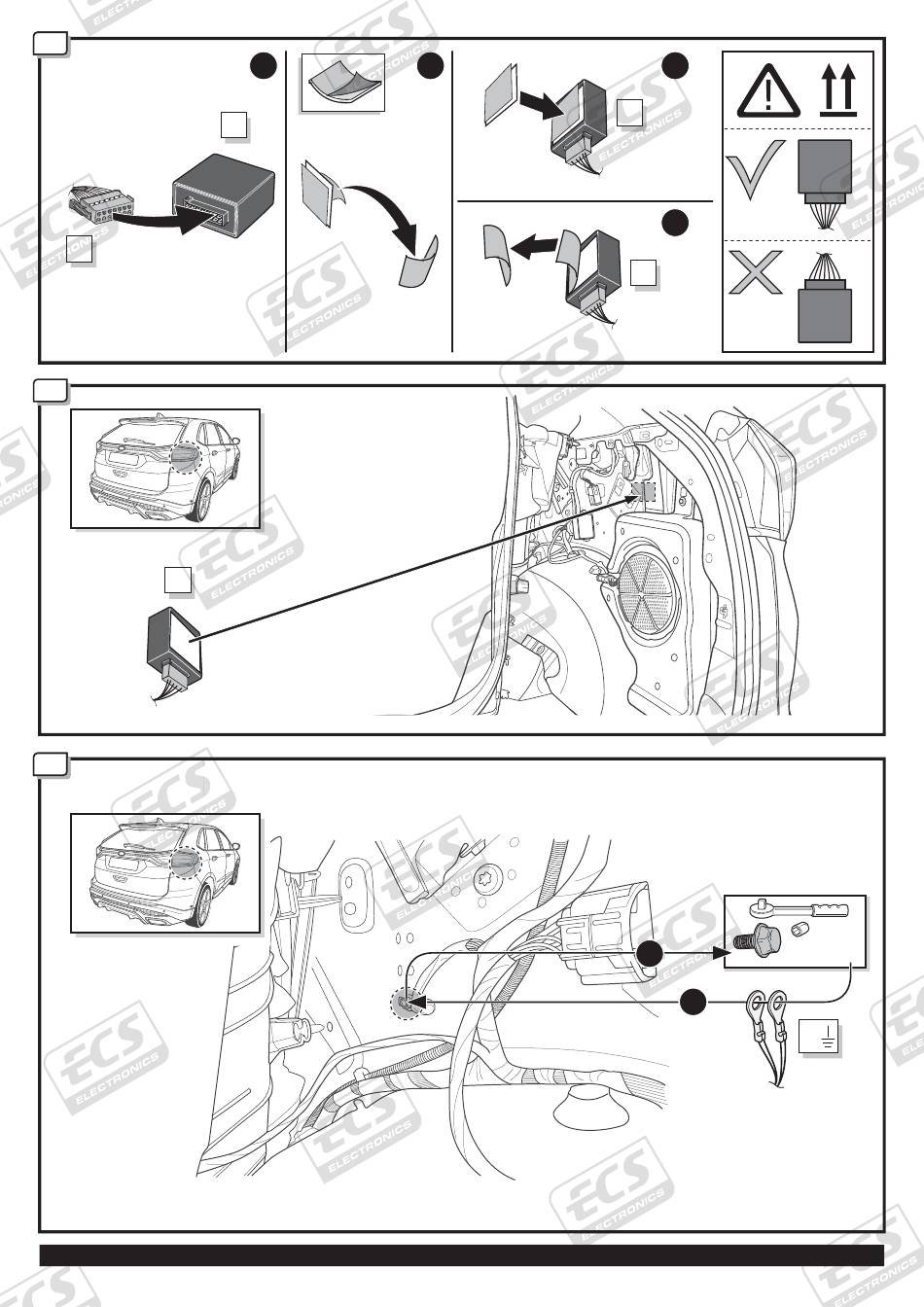 ECS ELECTRONICS