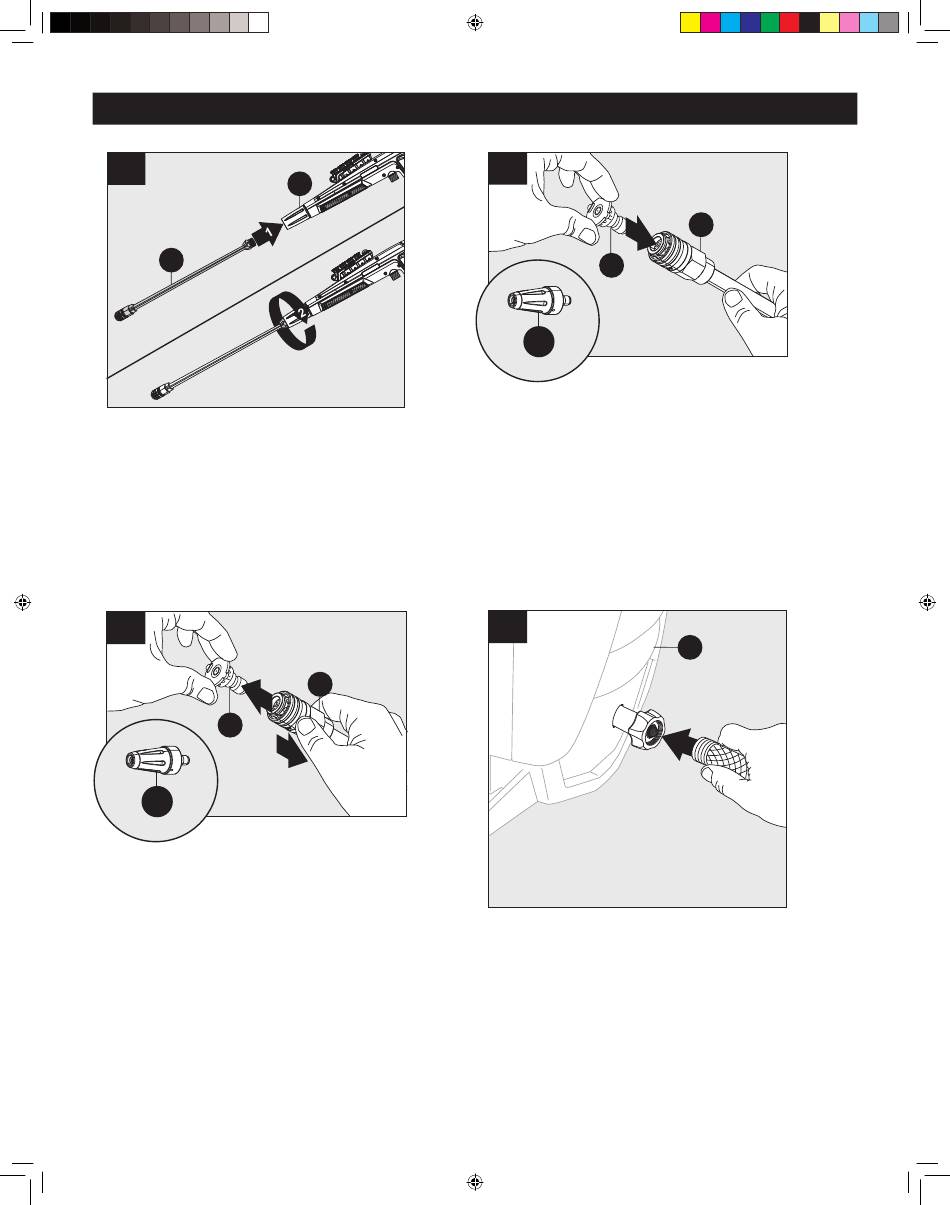 1

2