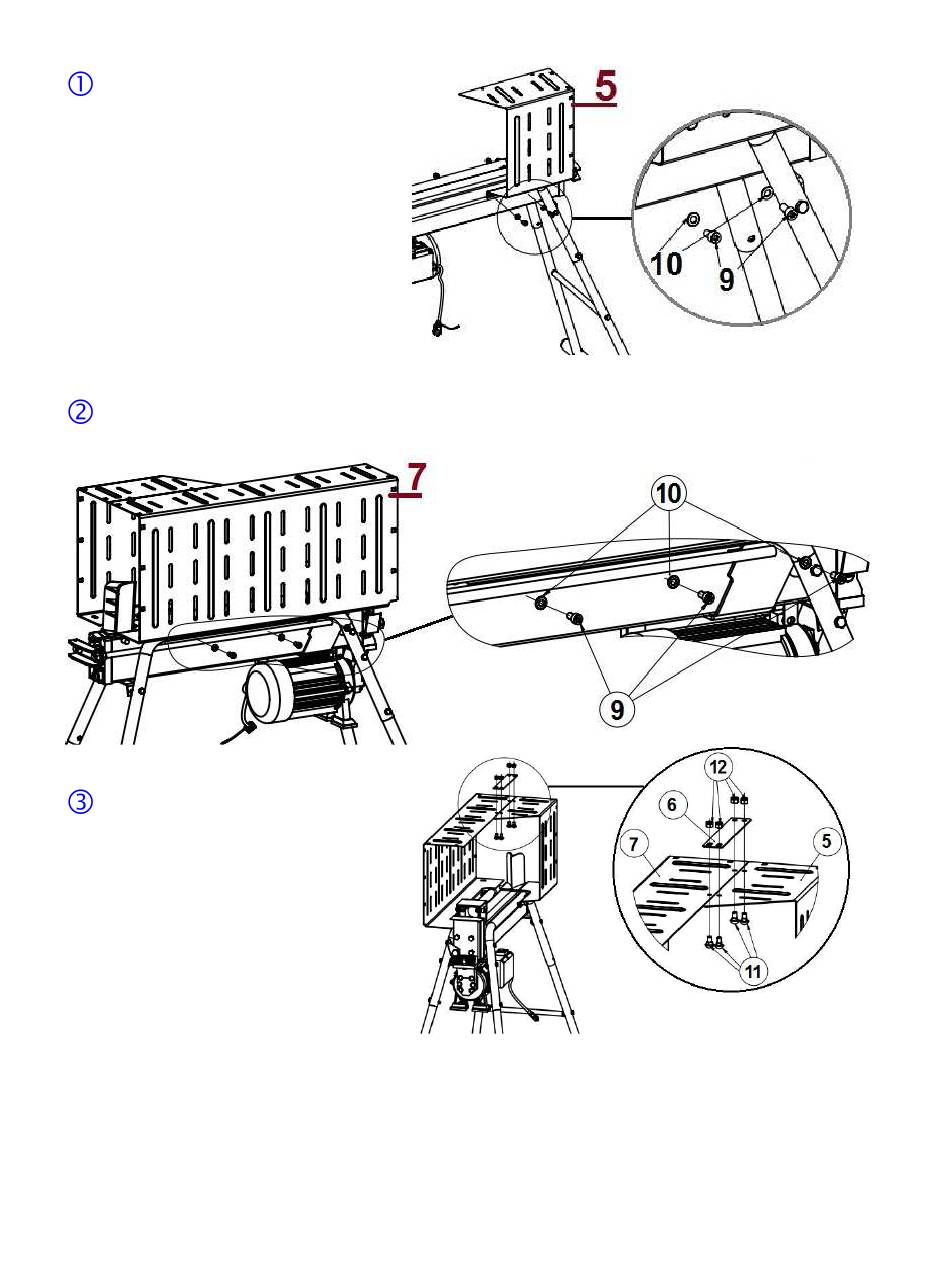 ①

5

10

9

②

7

10

9

③

12

6

7

5

11