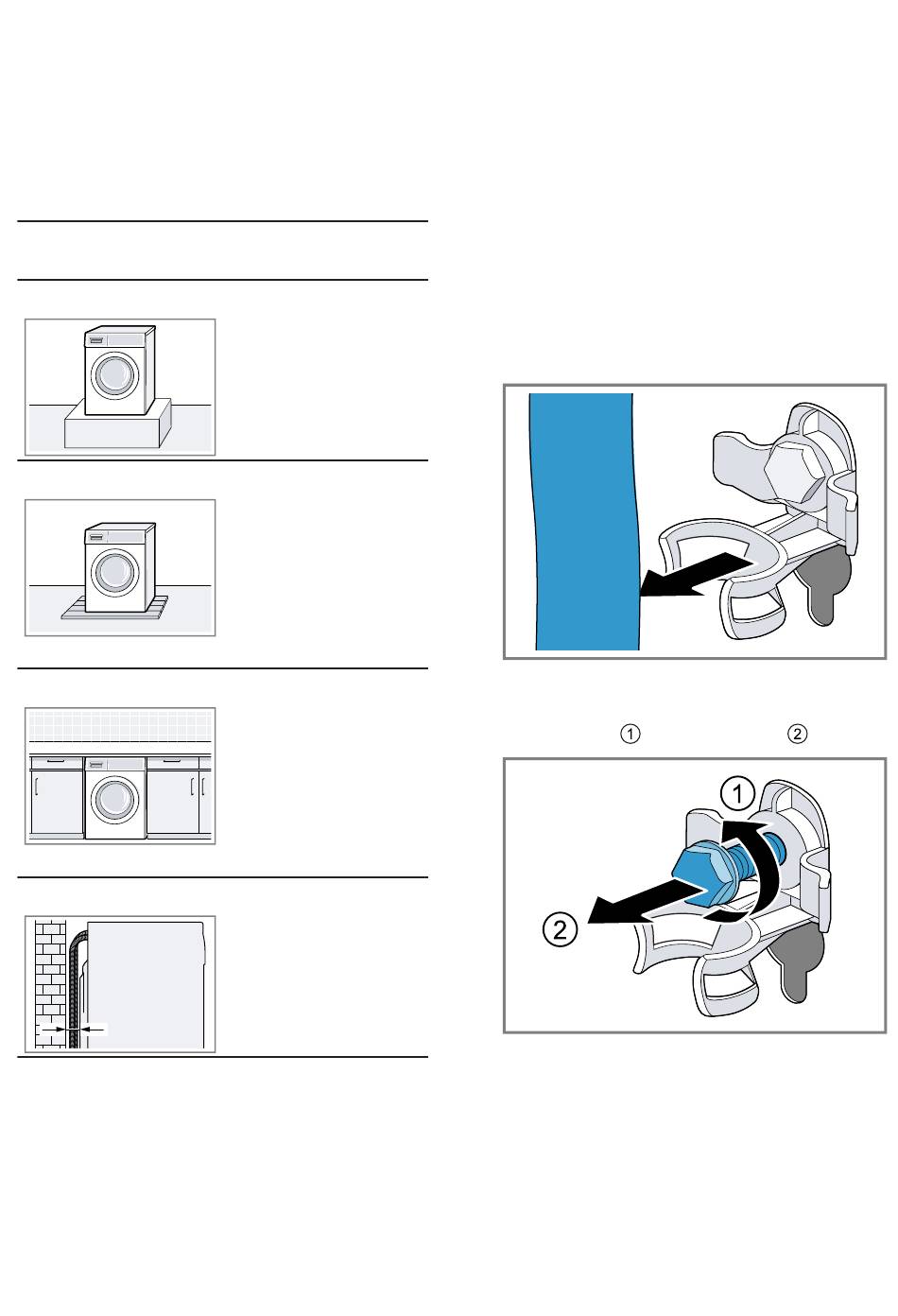 ① ②

1

2