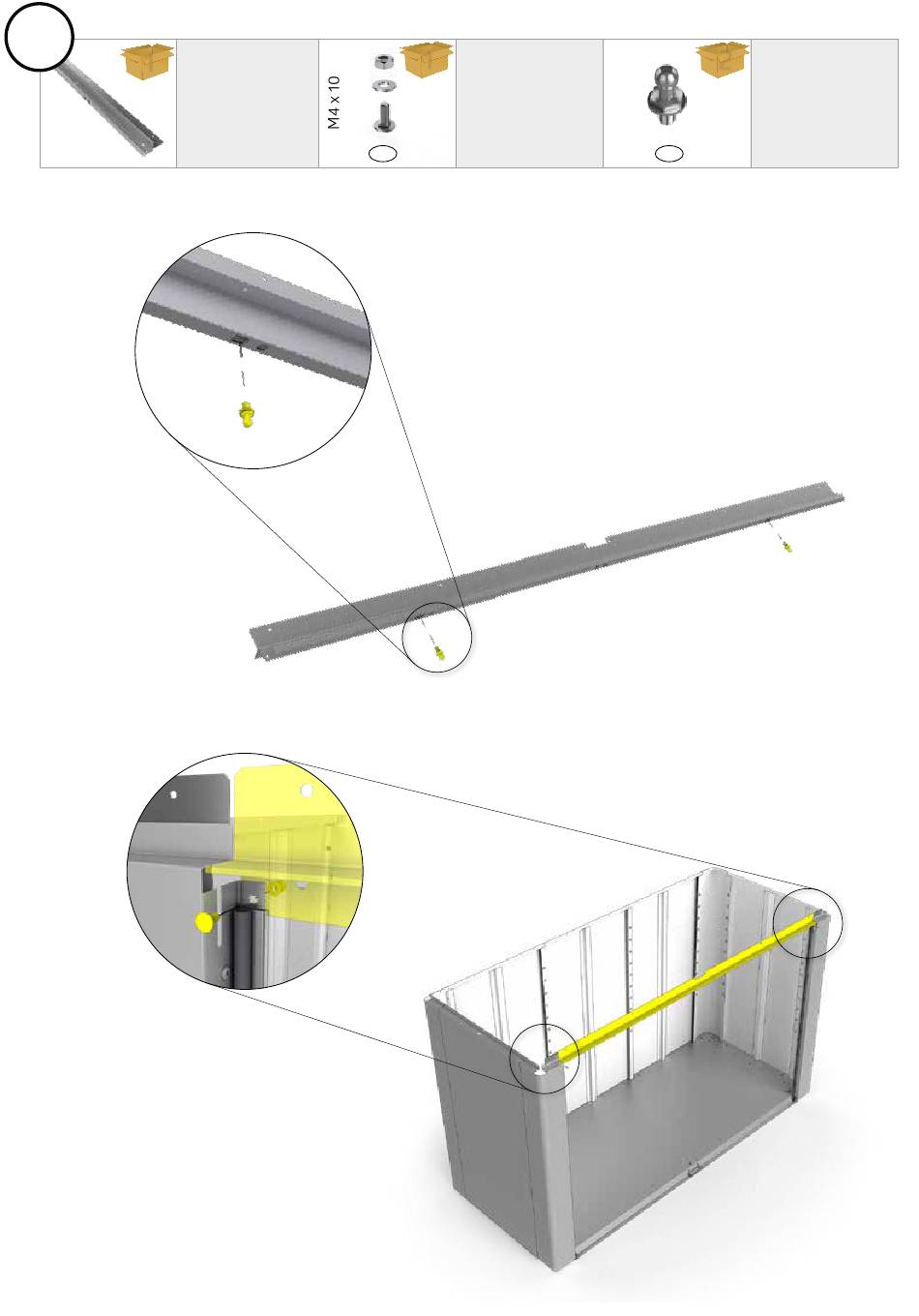 M4 x 10