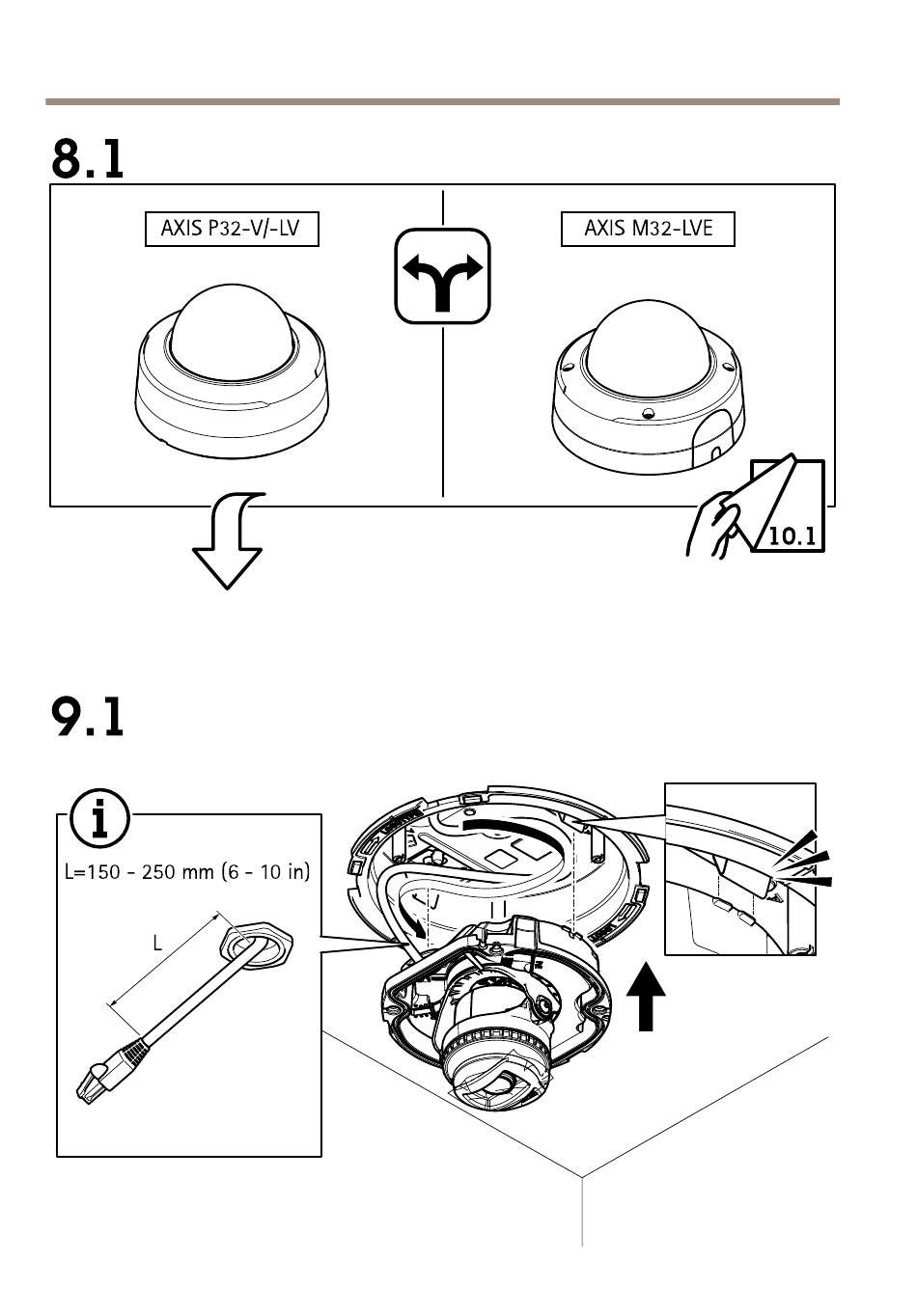 8.1

AXIS P32-V/-LV

AXIS M32-LVE

10.1

9.1

L=150 - 250 mm (6 - 10 in)

L