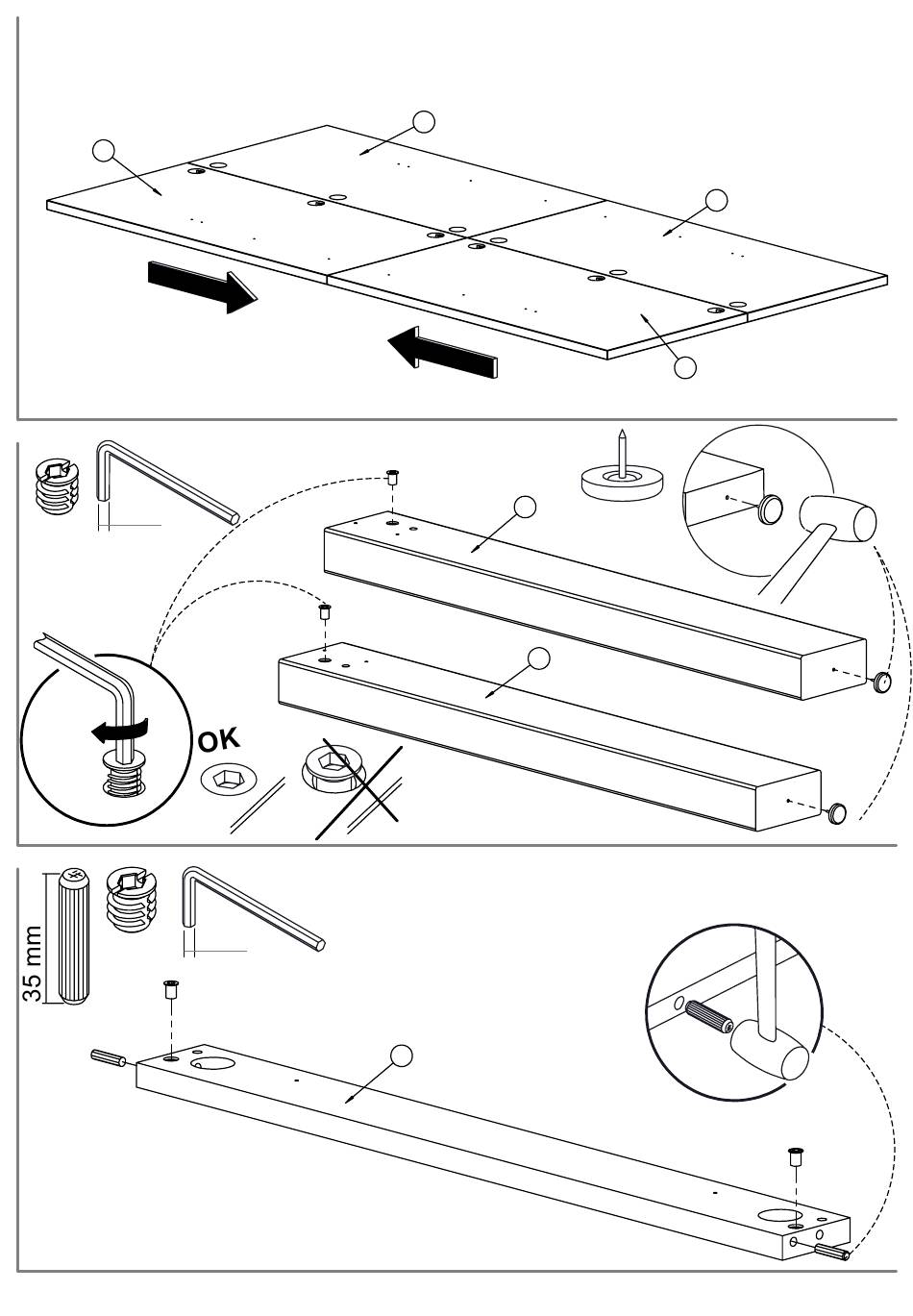 OK

35 mm