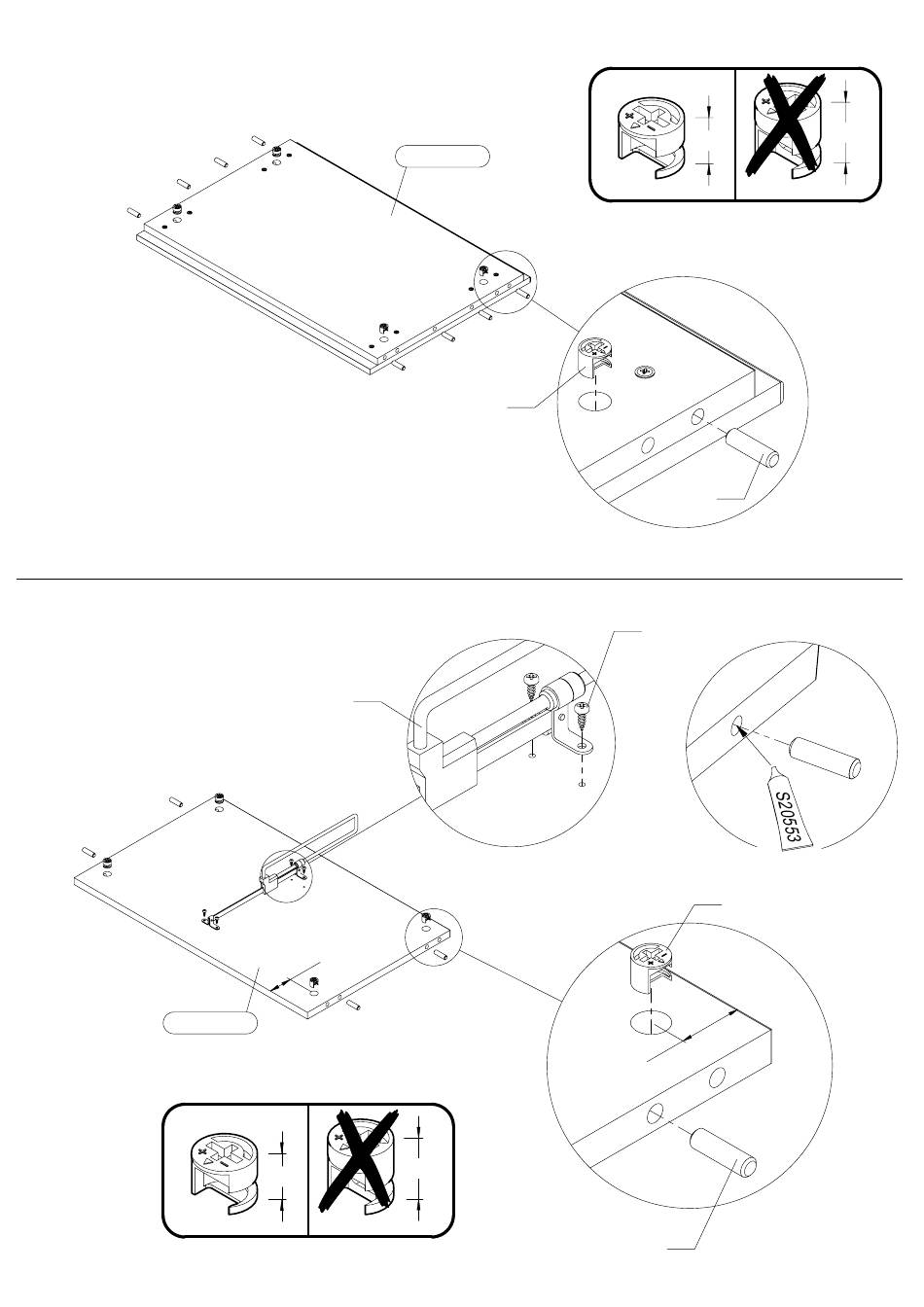 S20553