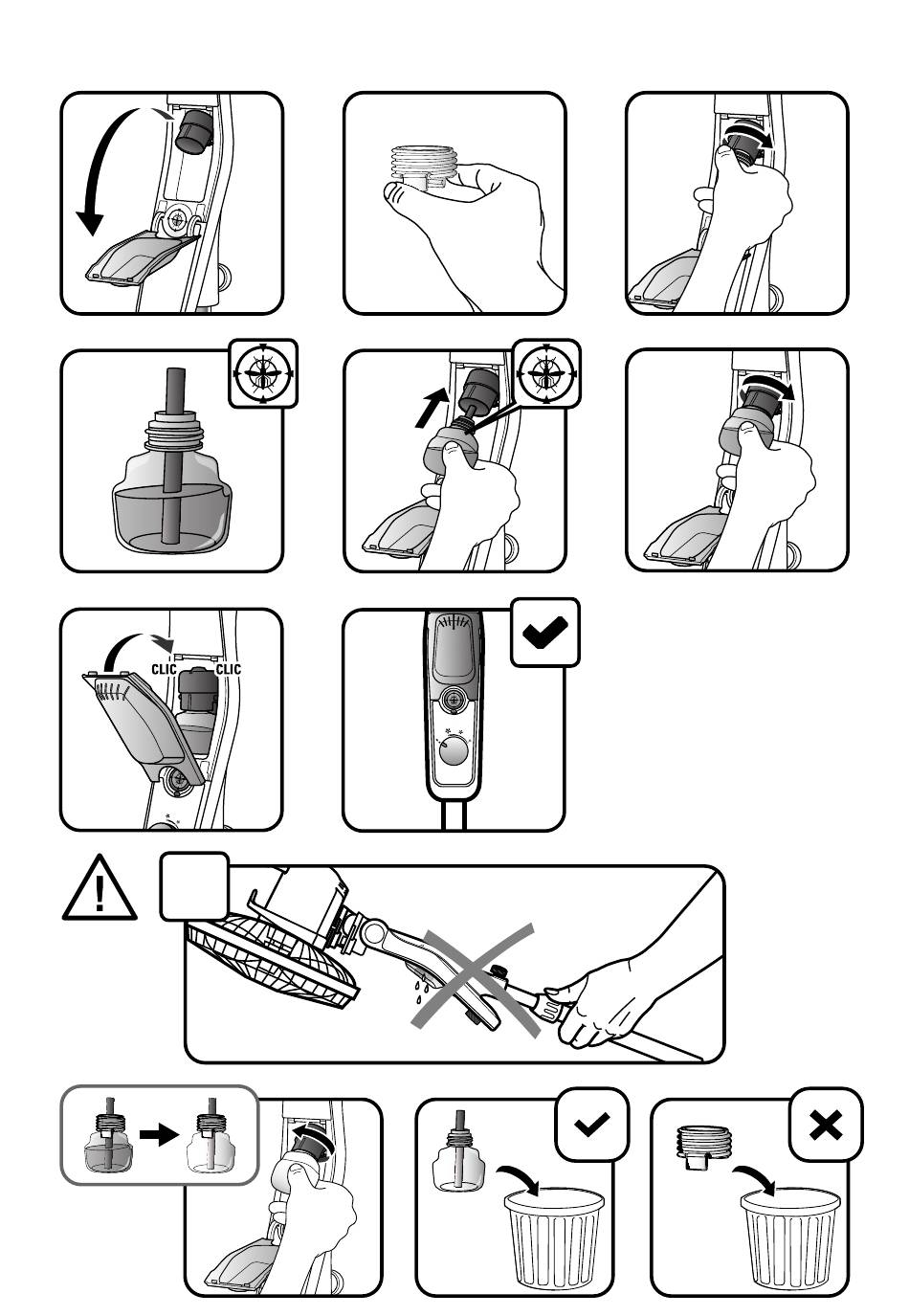 CLIC CLIC