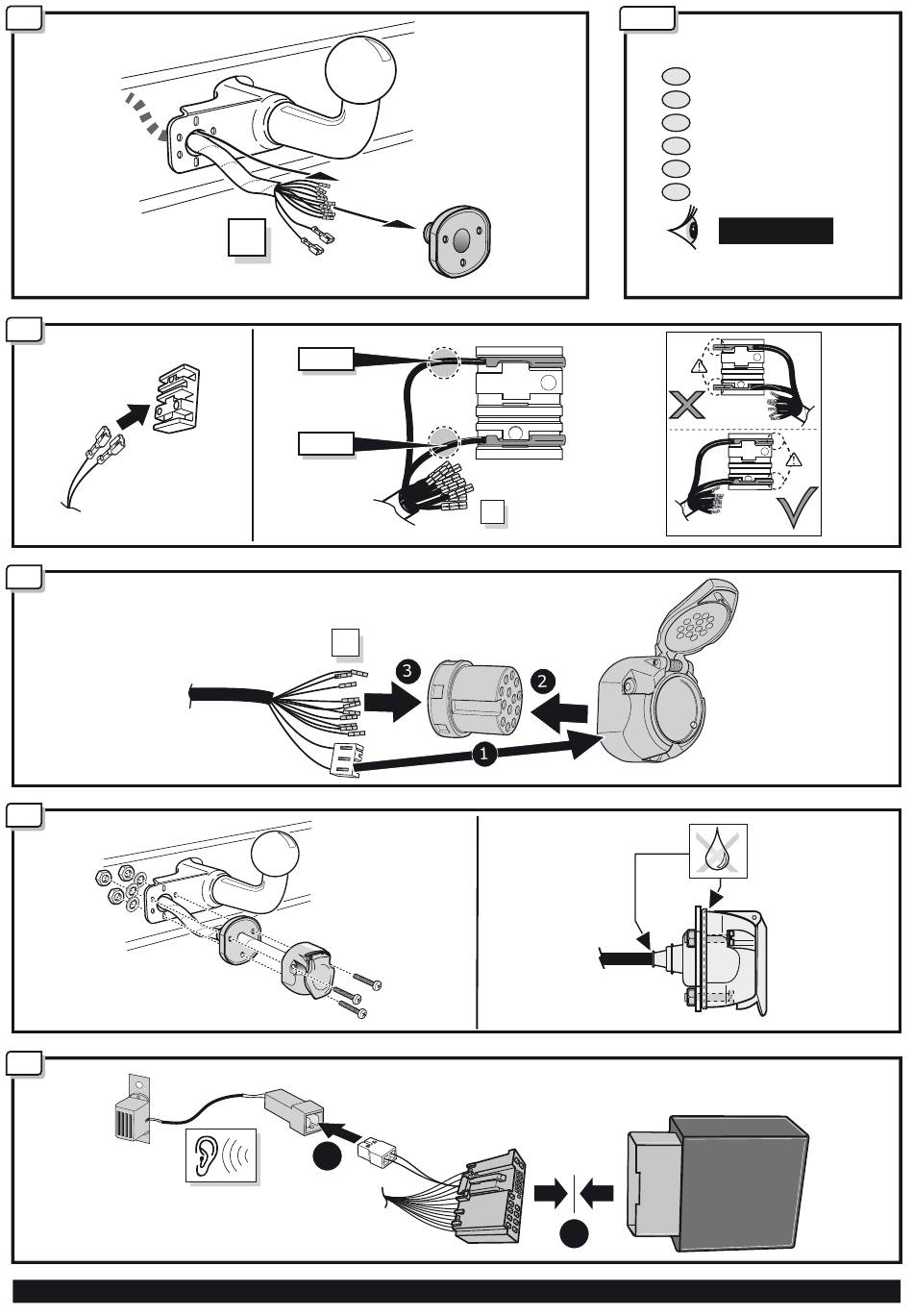 3
2
1