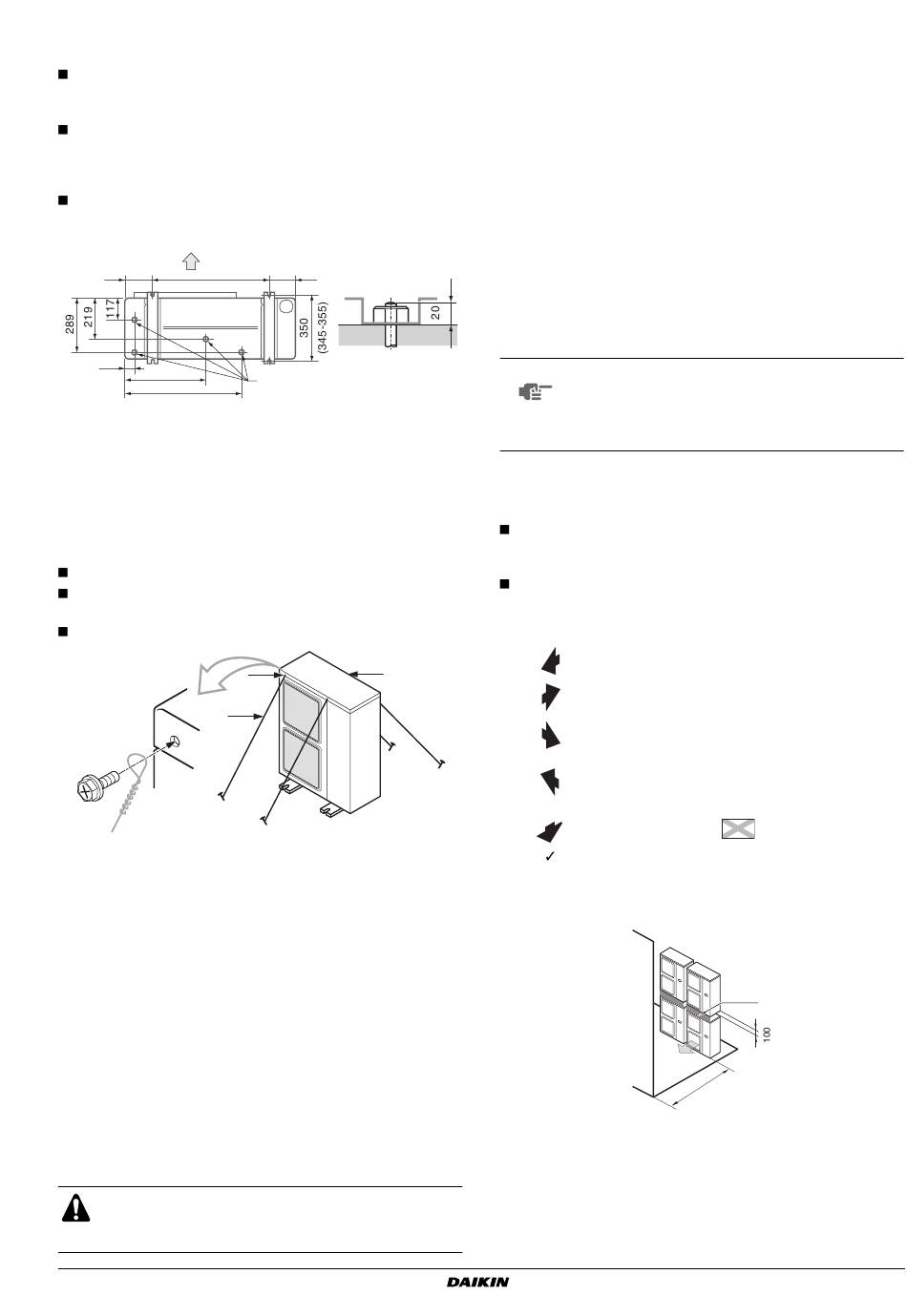 289
219
117
350
(345-355)
20

100

DAIKIN