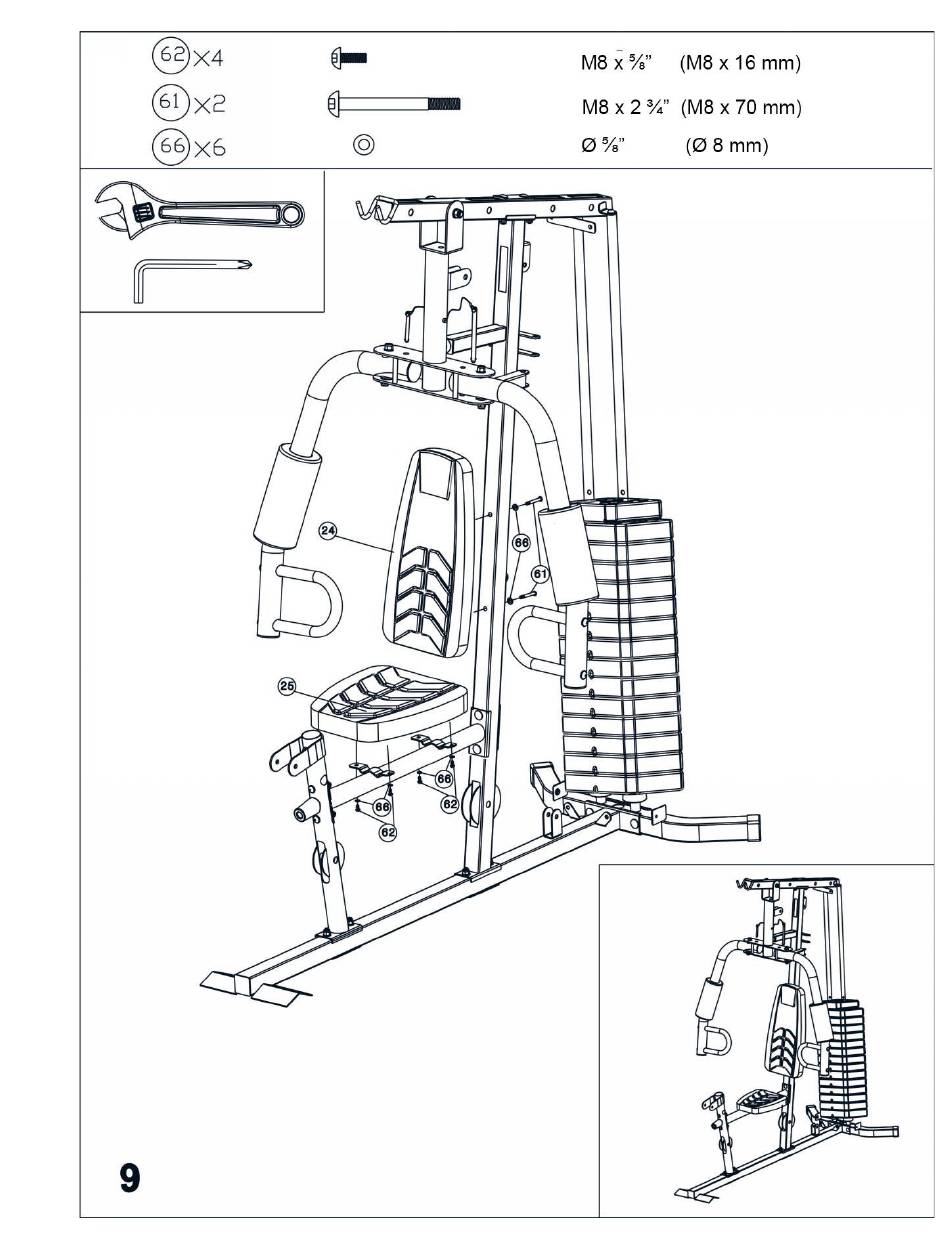 62 ×4 M8 x ⅝" (M8 x 16 mm)
61 ×2 M8 x 2 ¾" (M8 x 70 mm)
66 ×6 Ø ⅝" (Ø 8 mm)

24
66
61
25
66
66
62
62

9