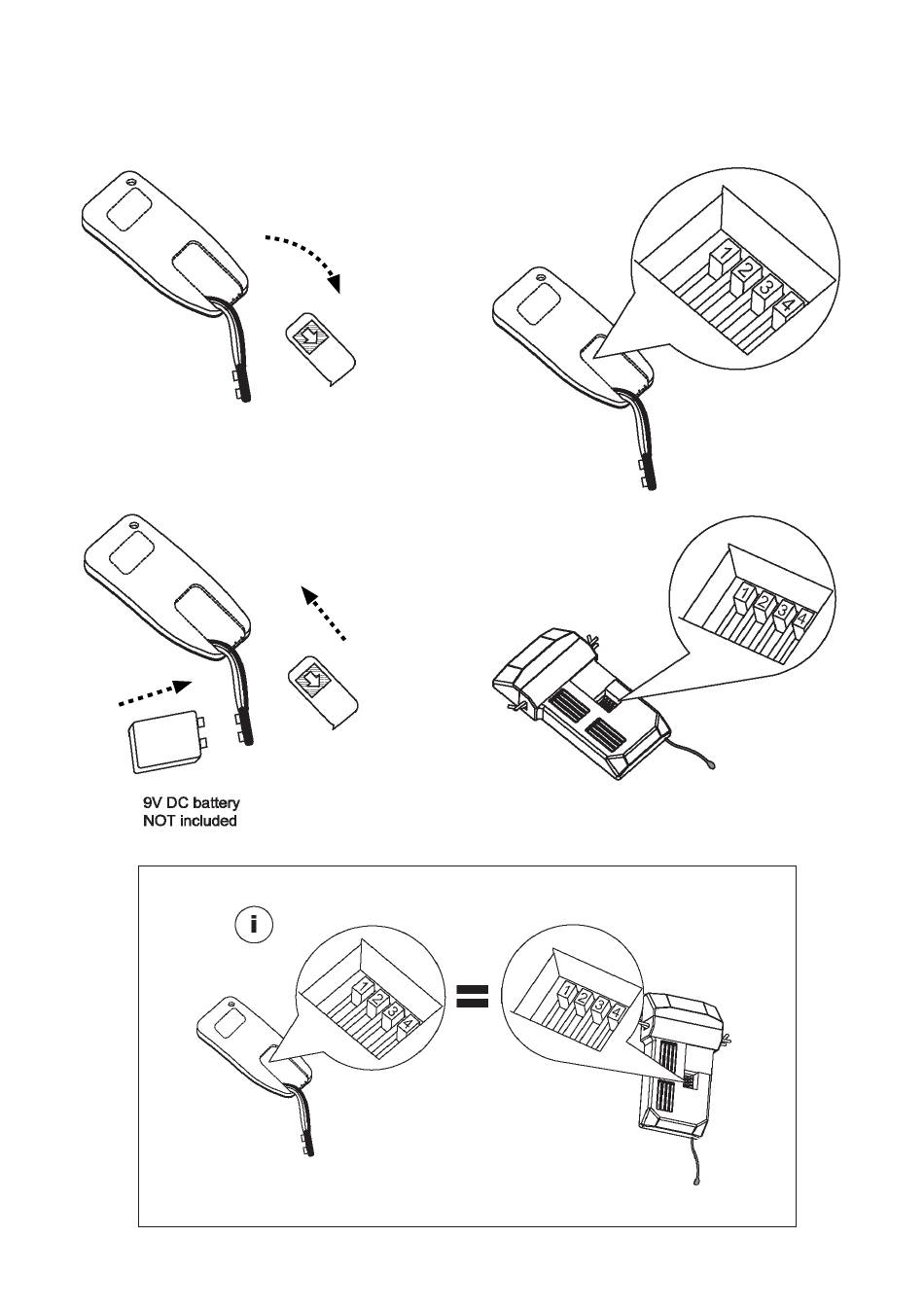 1 2 3 4

1 2 3 4

9V DC battery
NOT included

i

1 2 3 4

=

1 2 3 4