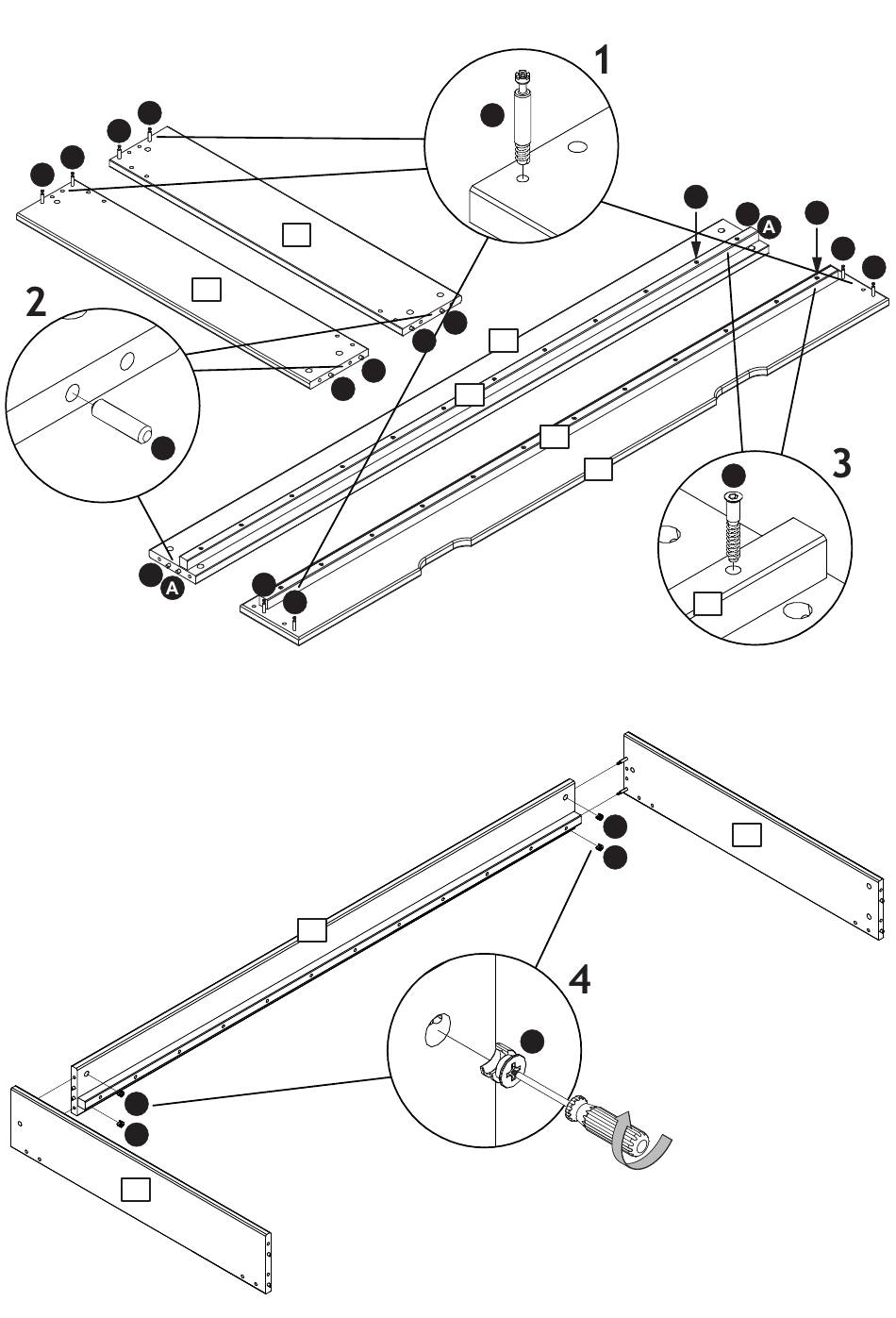 1
A
2
3
A
4