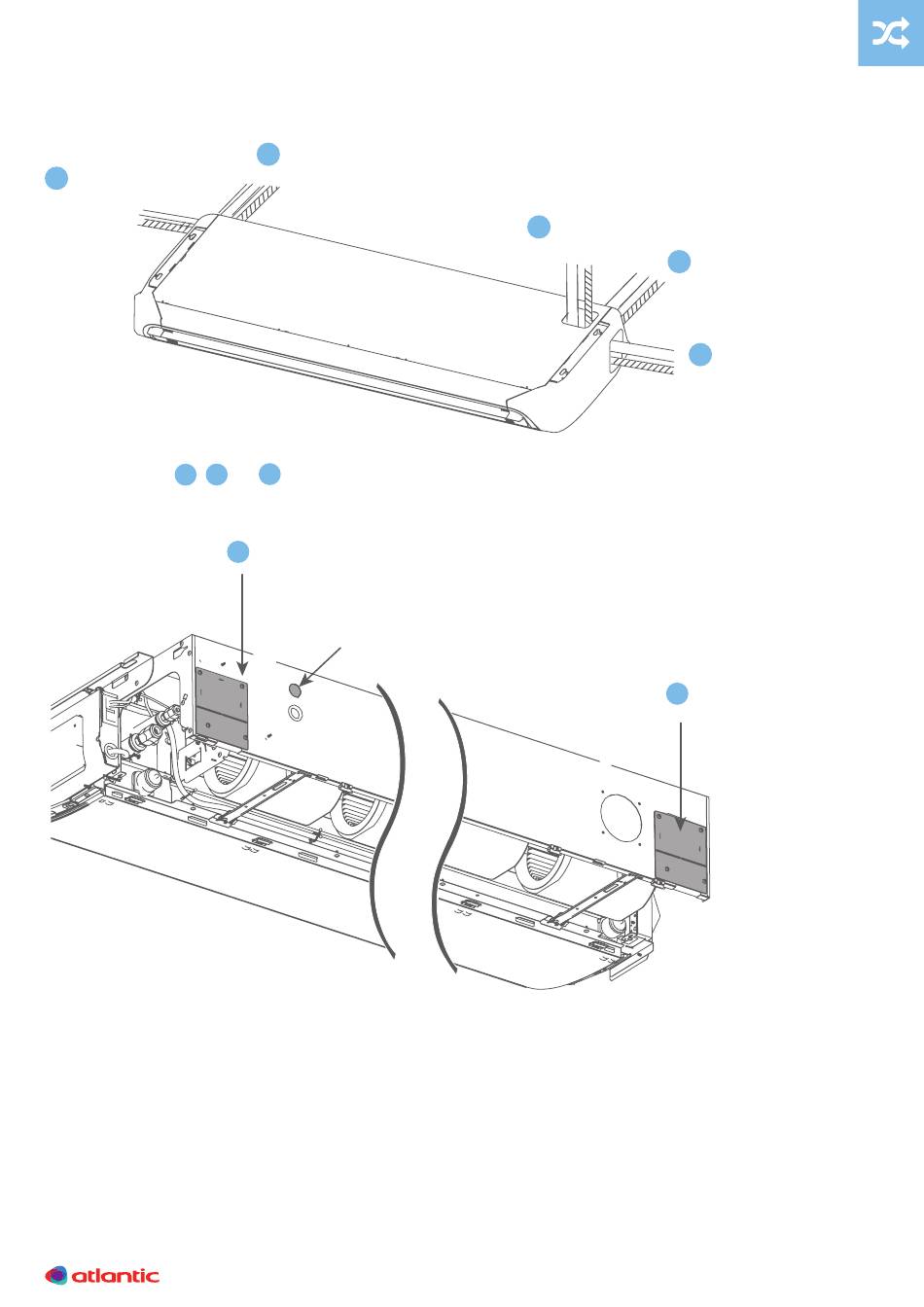 atlantic