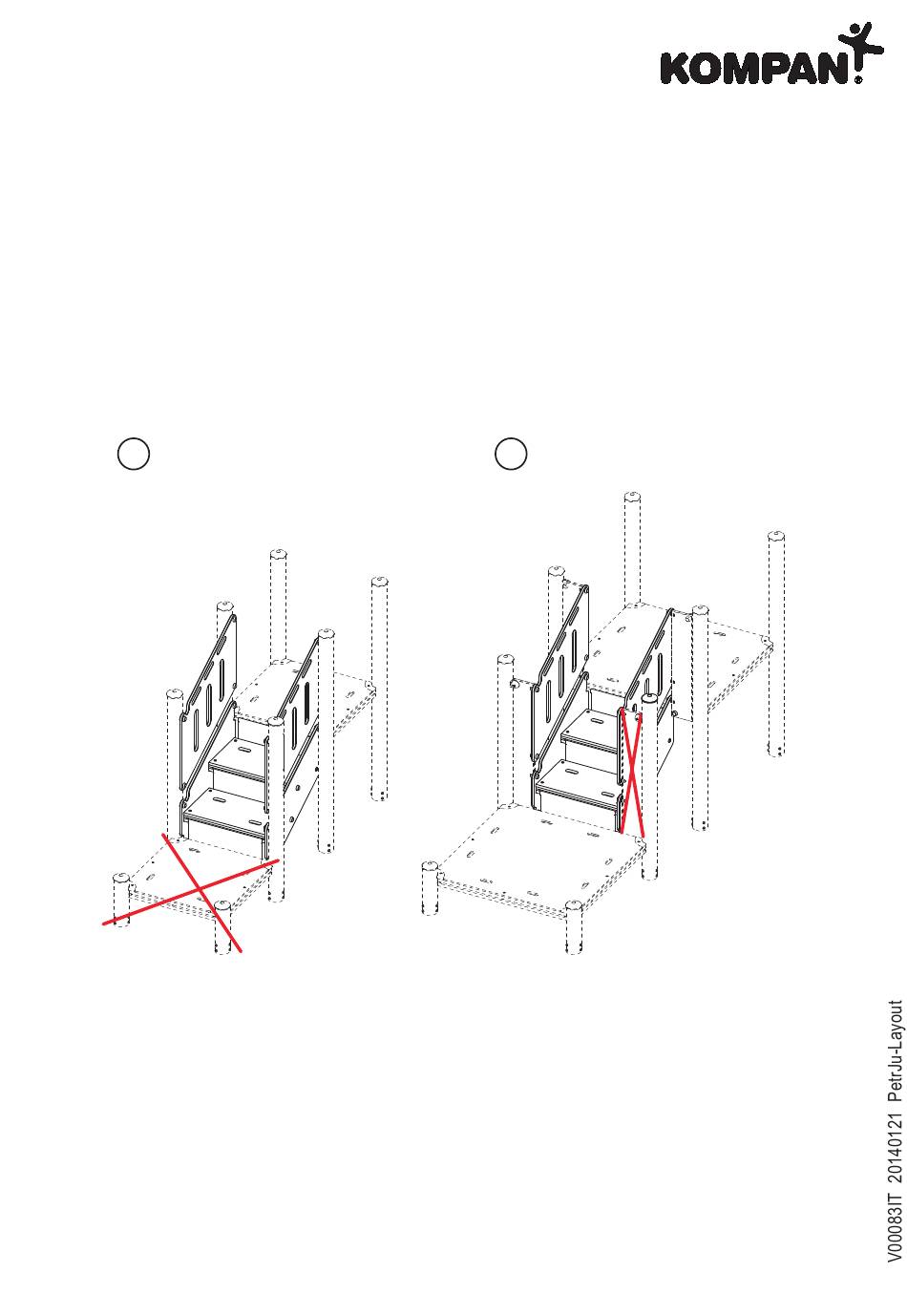 KOMPAN

V00083IT 20140121 PetrJu-Layout