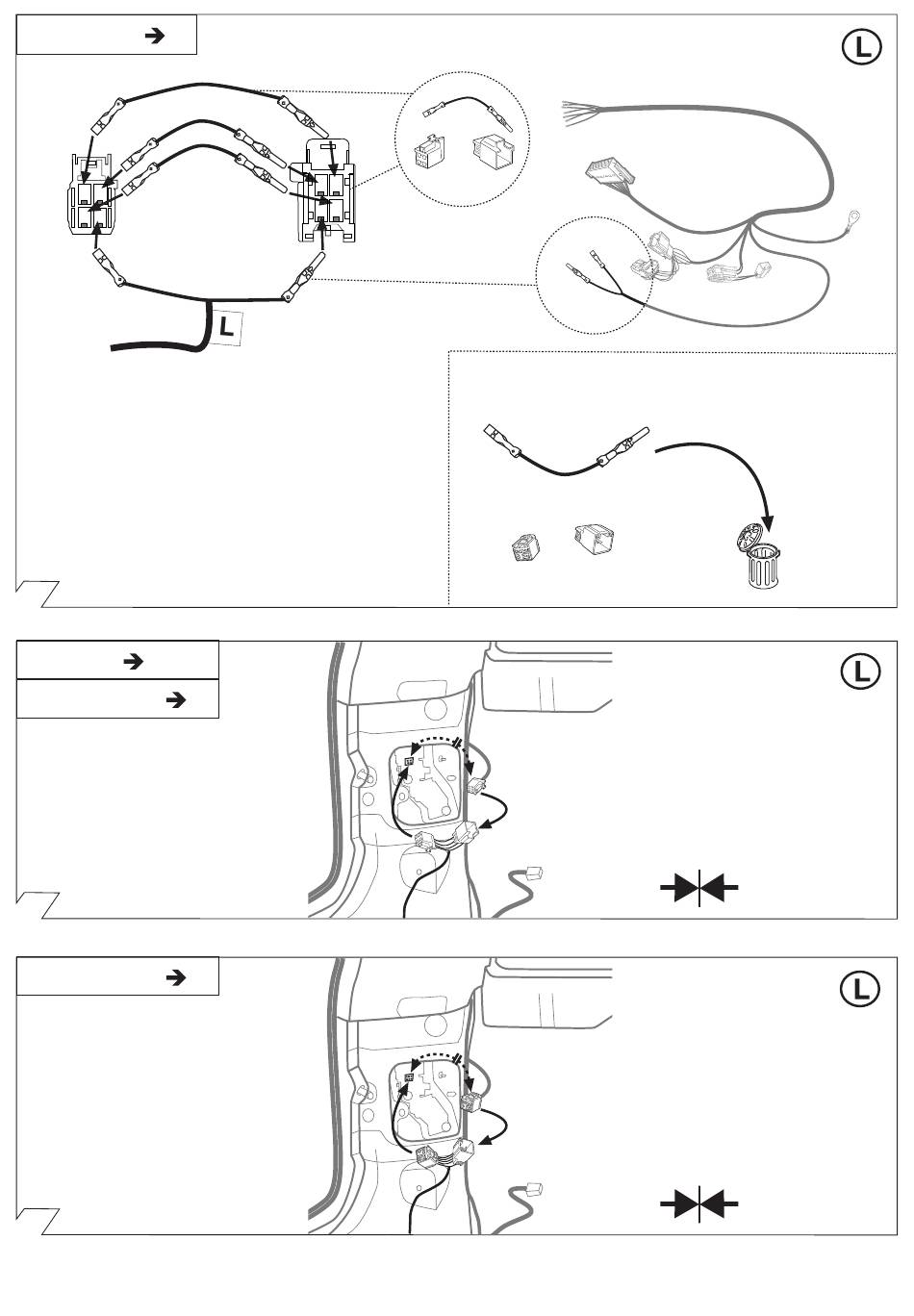 L

L

L

L