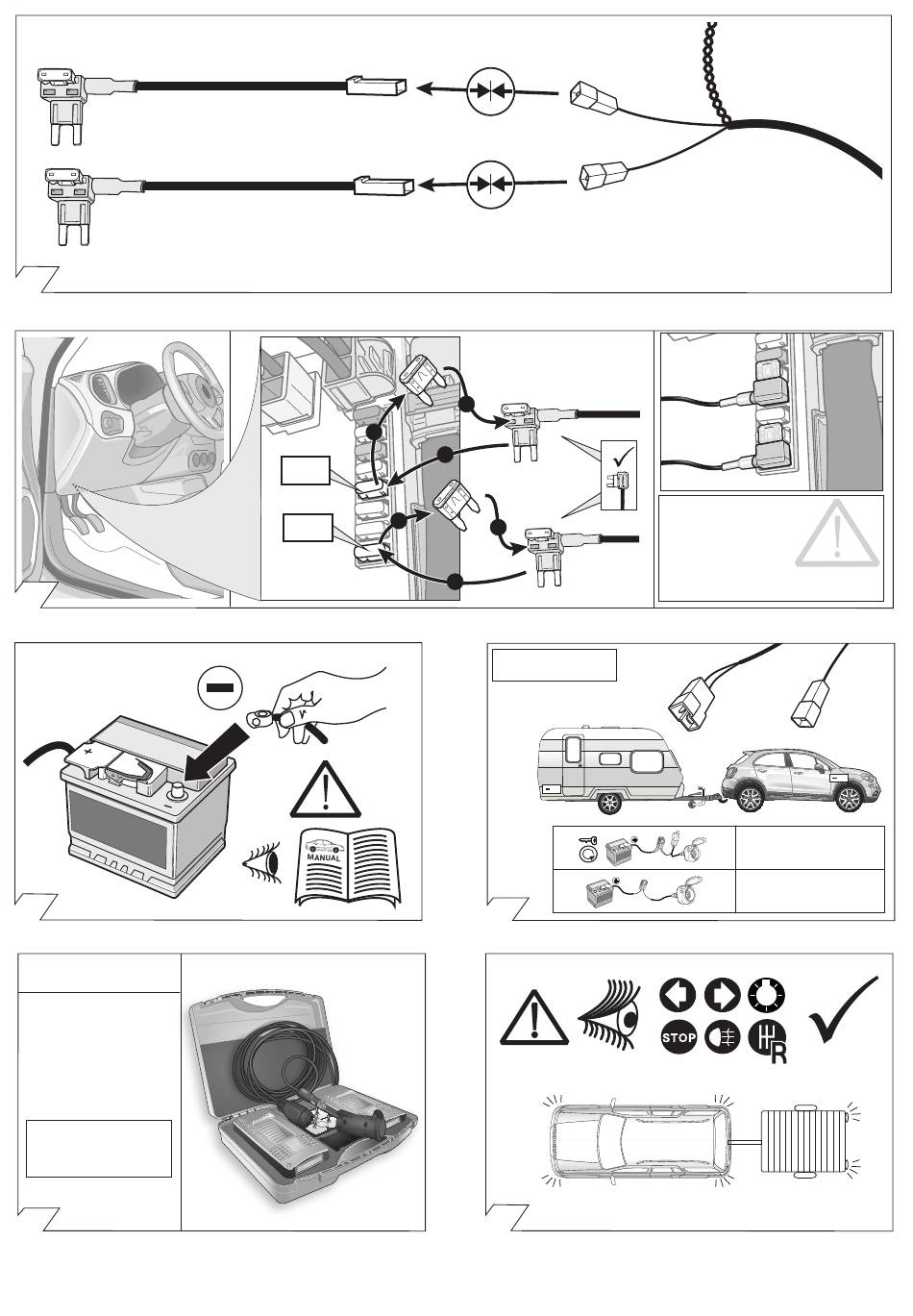 MANUAL

STOP

R