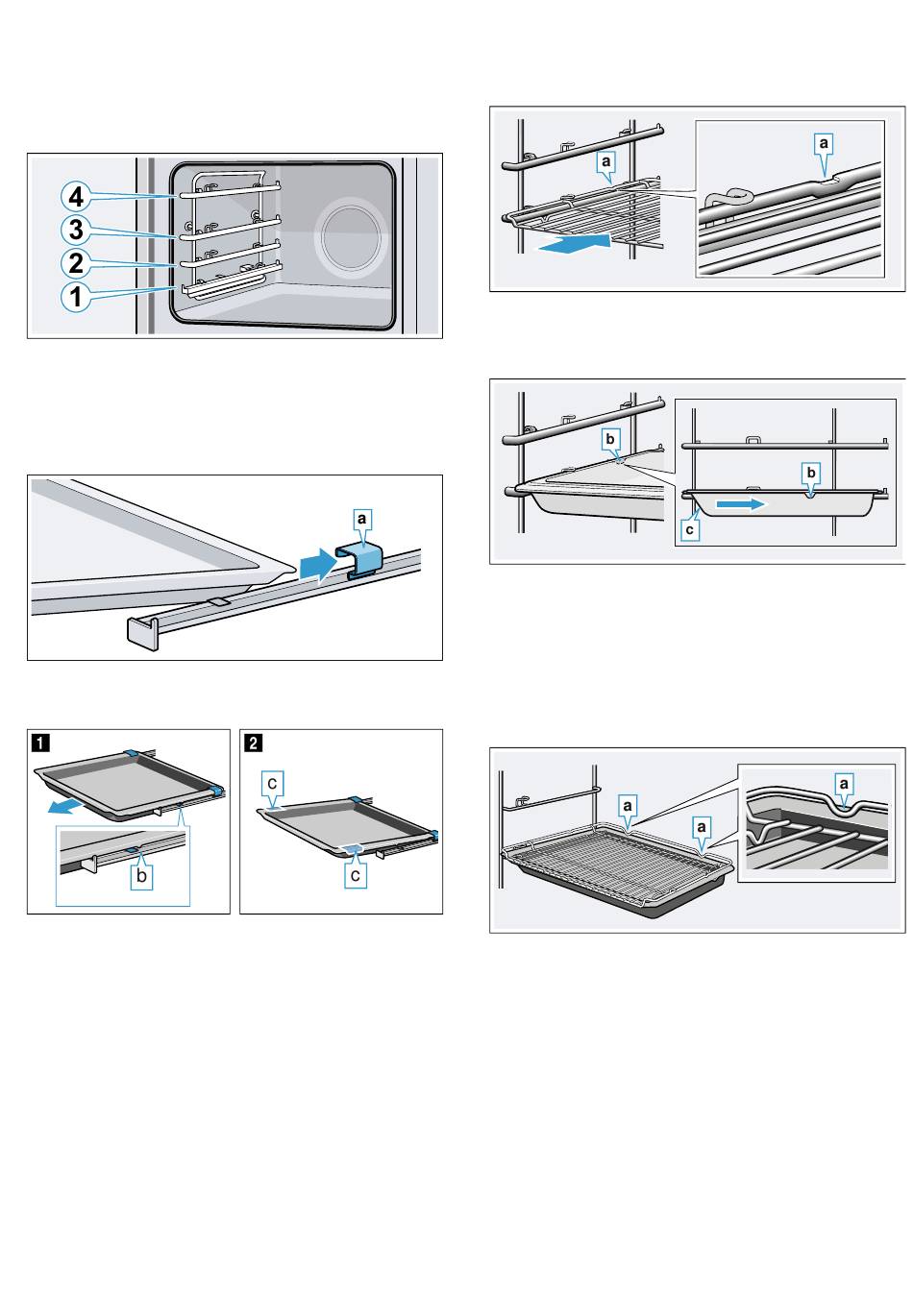 4
3
2
1

a

1

b

2

c

c

a

a

b

b

c

a

a

a