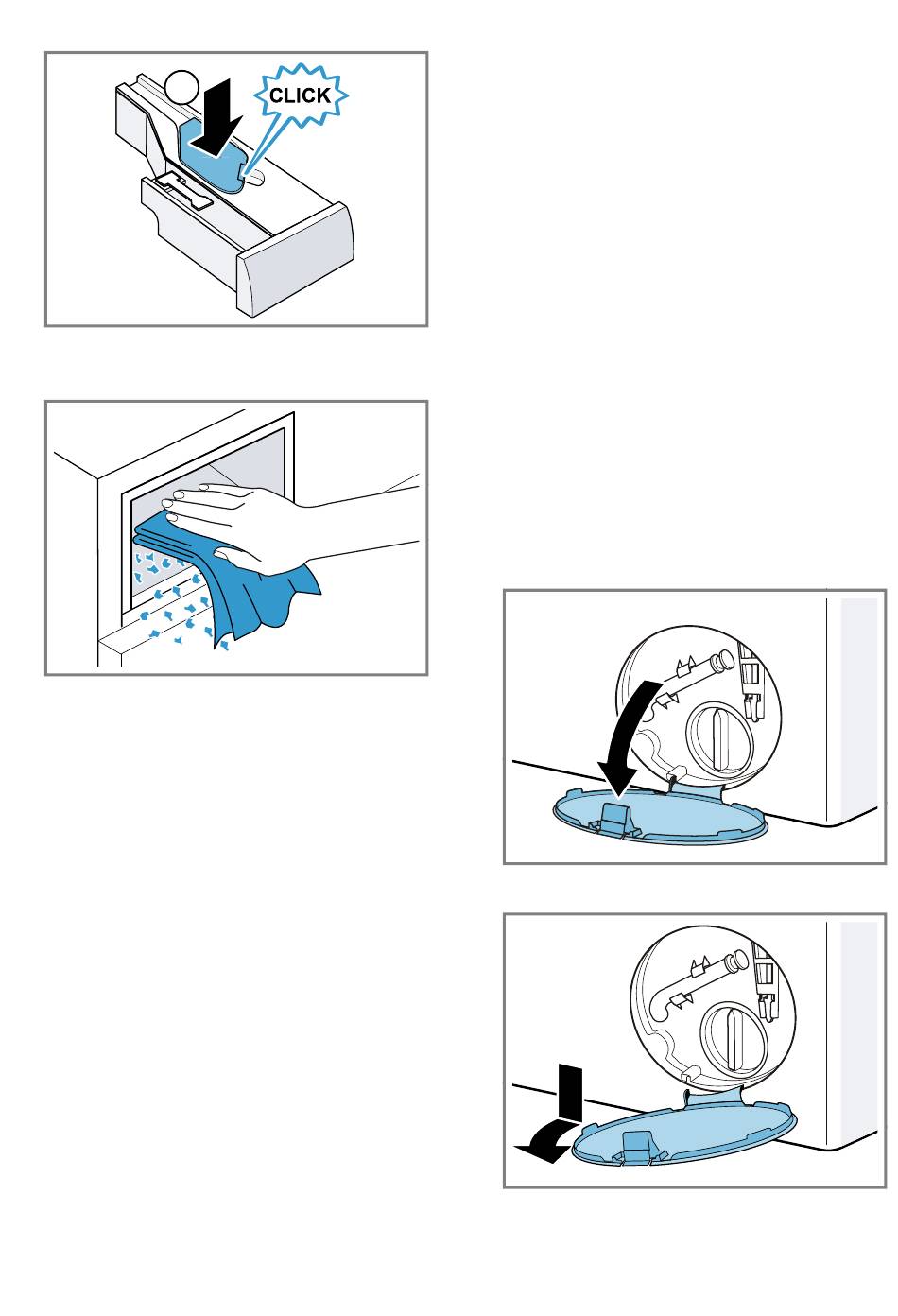 CLICK