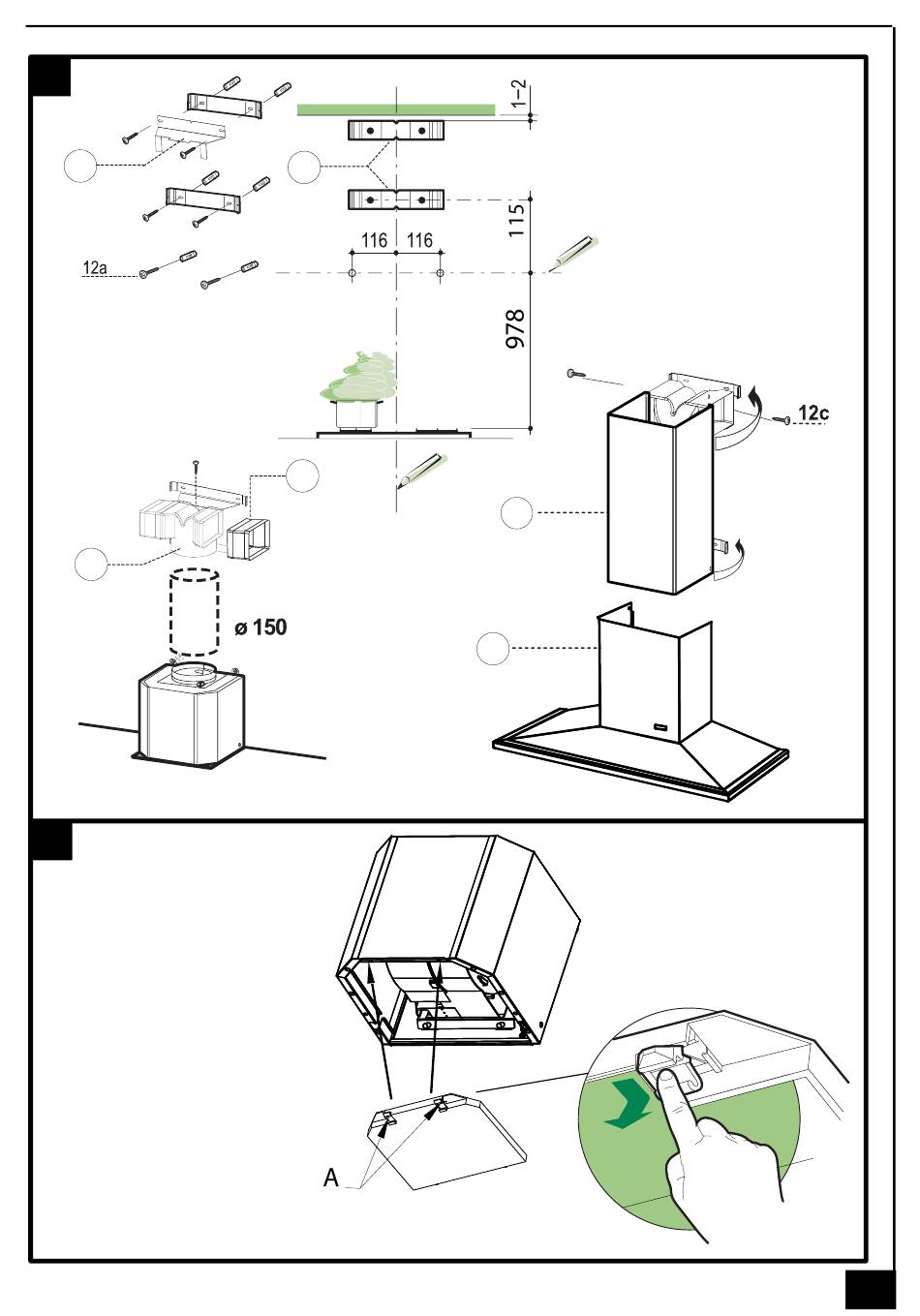 1–2

115

116 116

12a

978

12c

ø 150

A