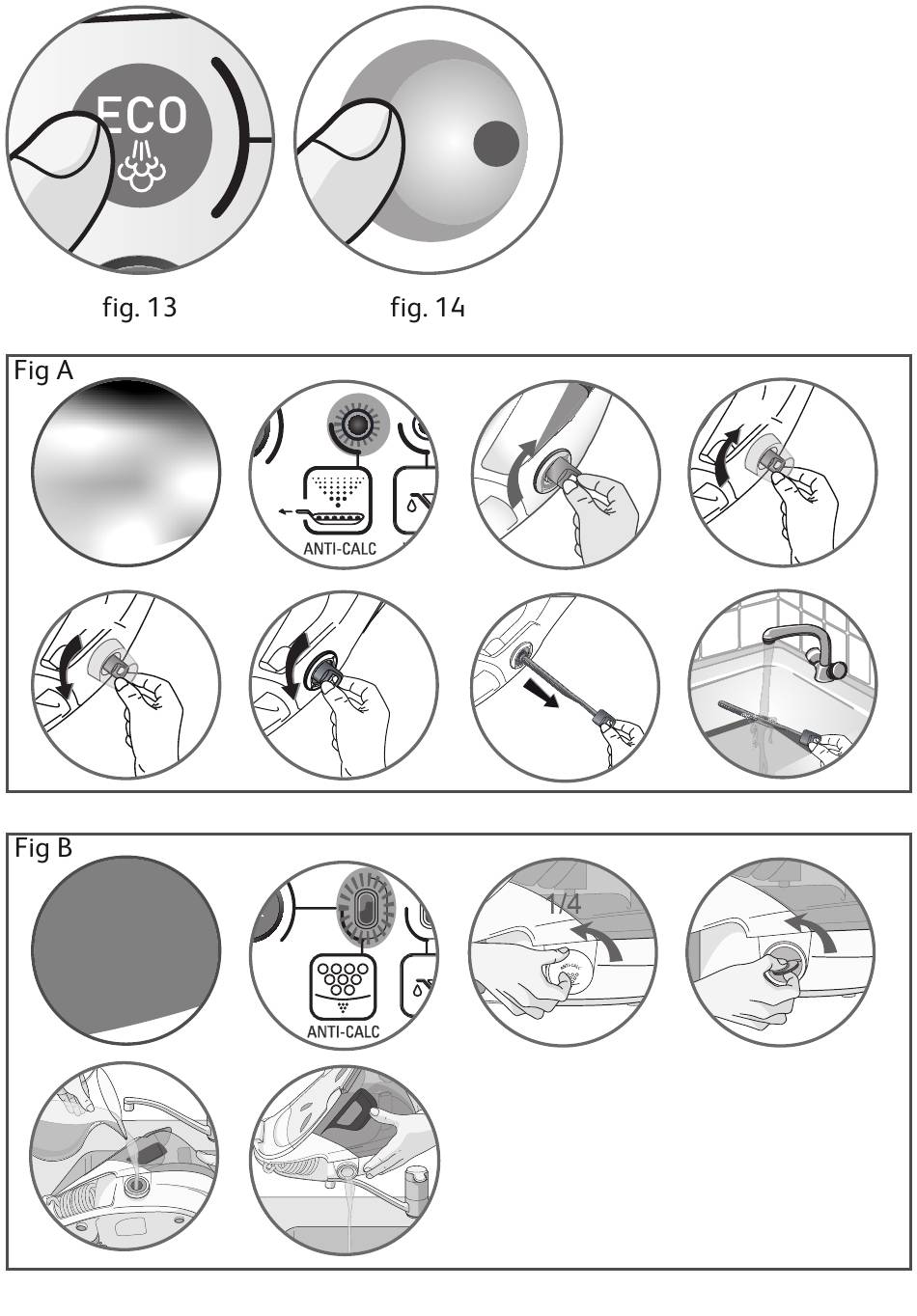 ECO

fig. 13

fig. 14

Fig A

ANTI-CALC

Fig B

ANTI-CALC

1/4

ANTI-CALC