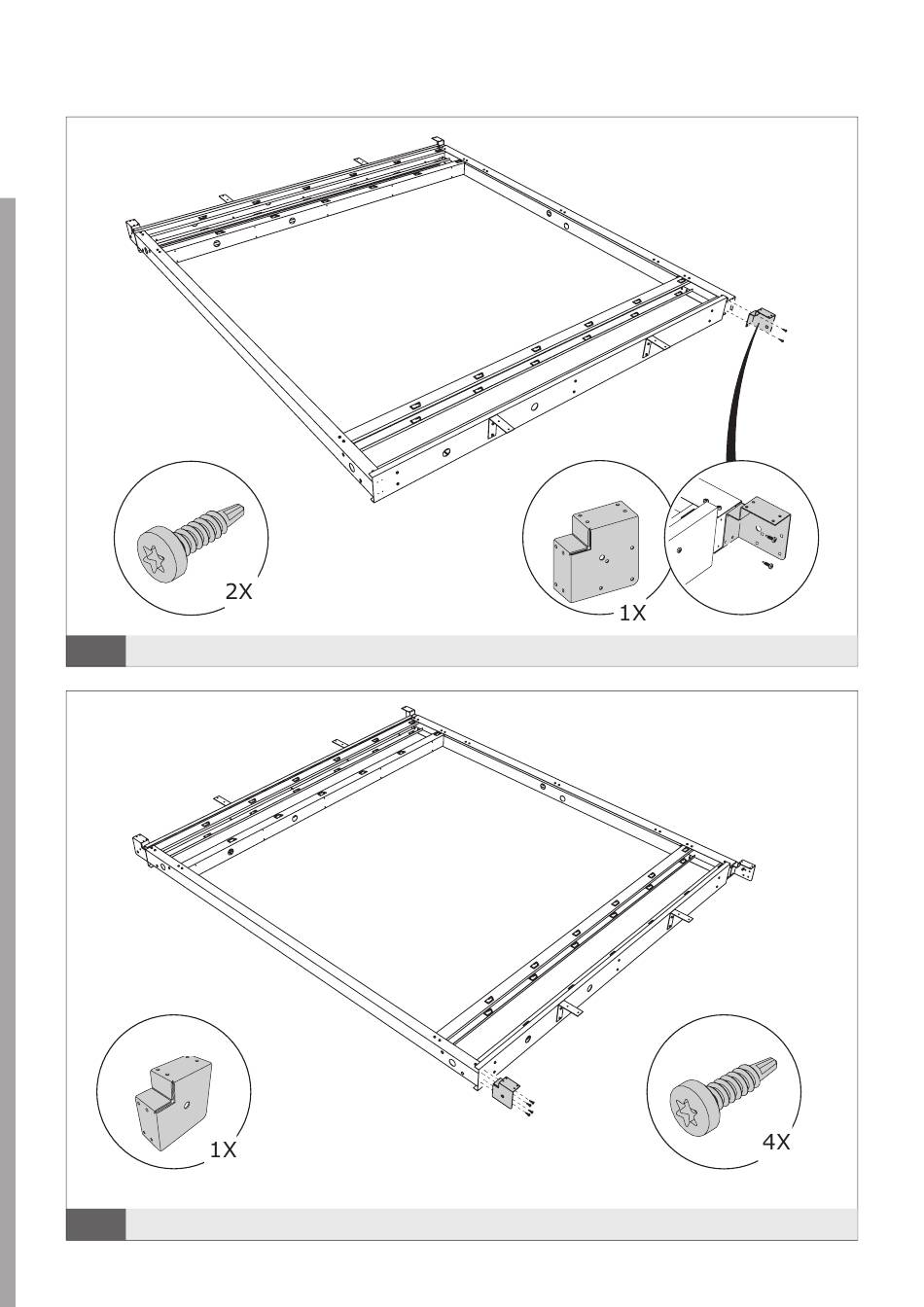 2X

1X

1X

4X