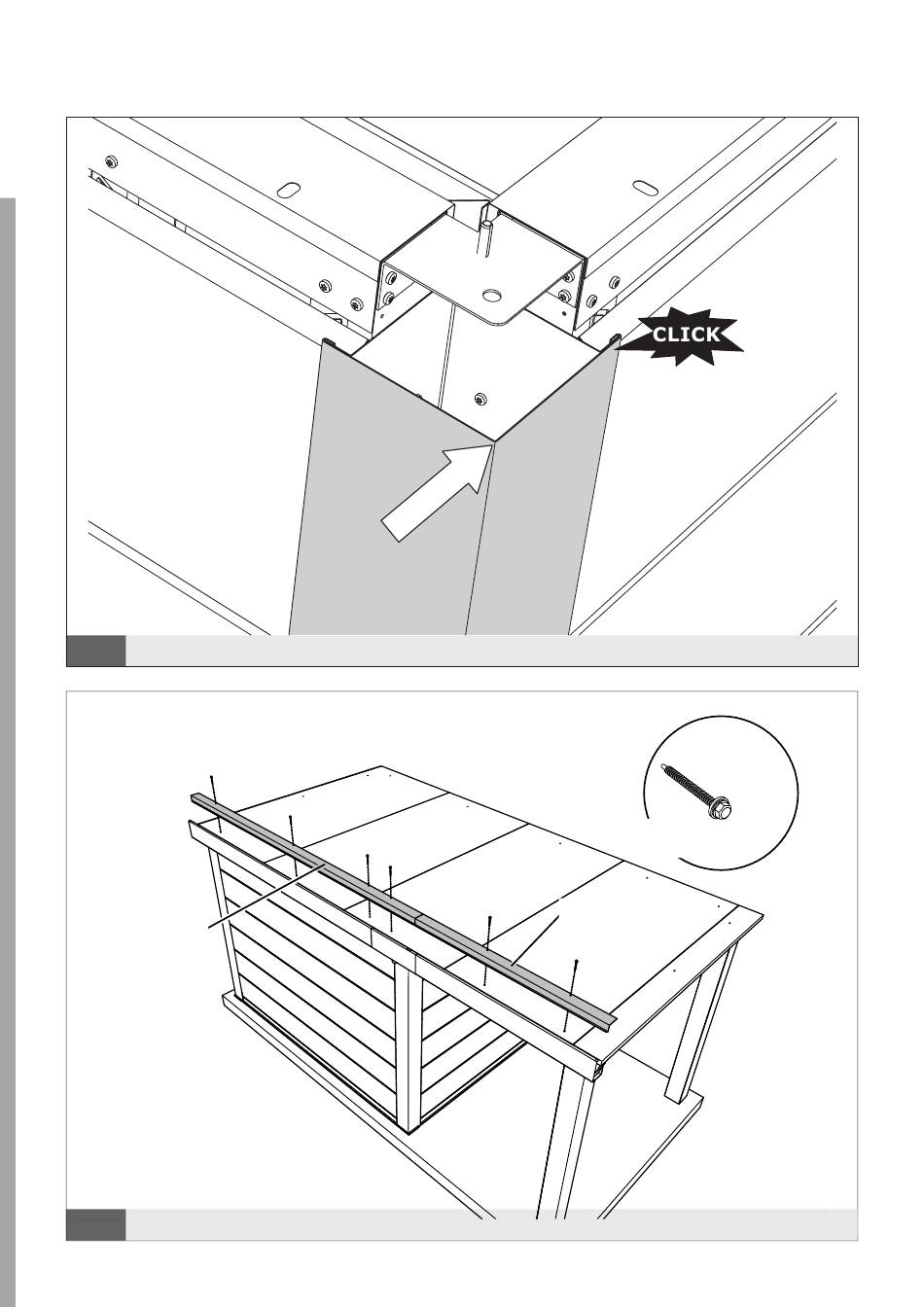 CLICK