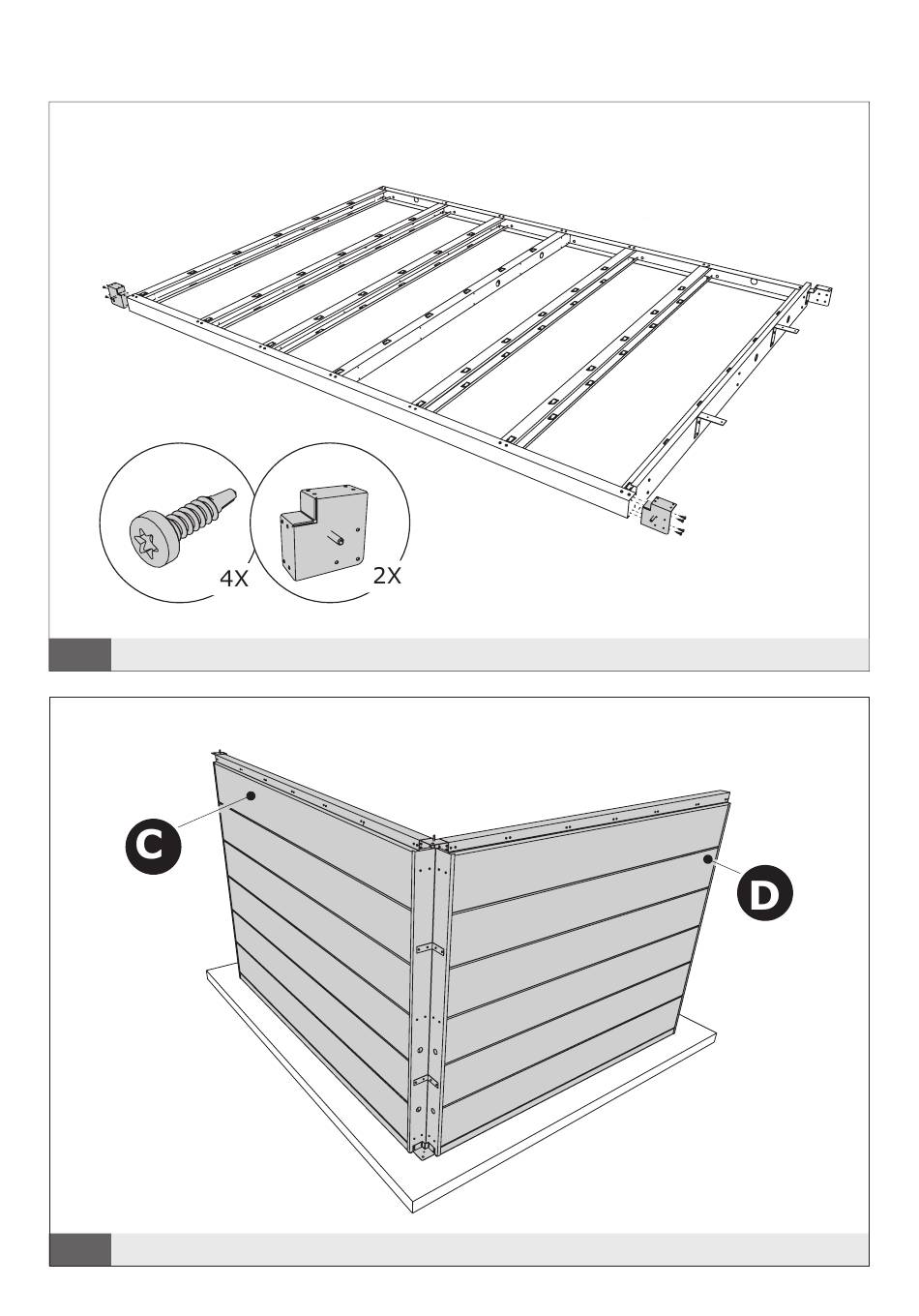 4X

2X

C

D