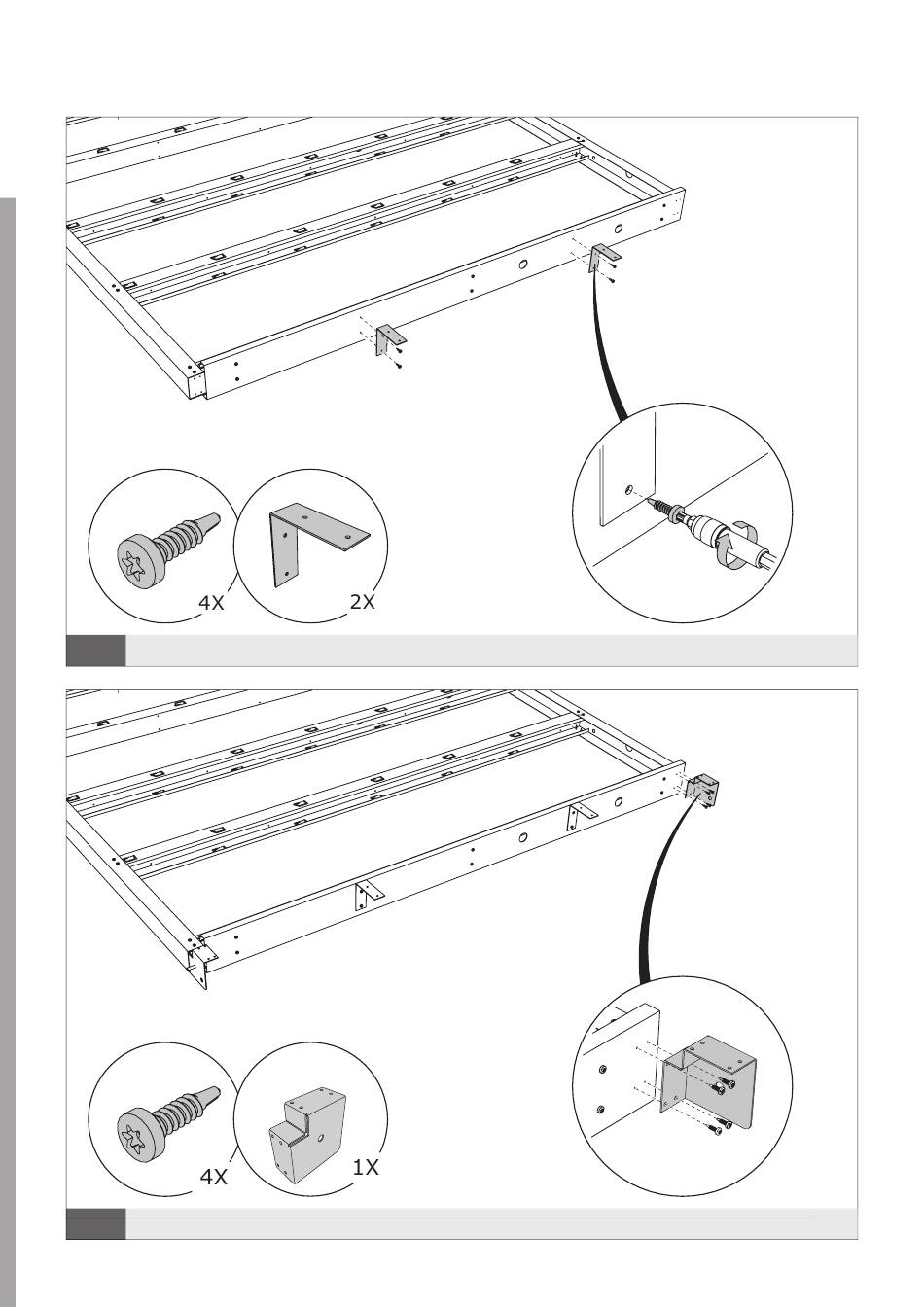 4X

2X

4X

1X