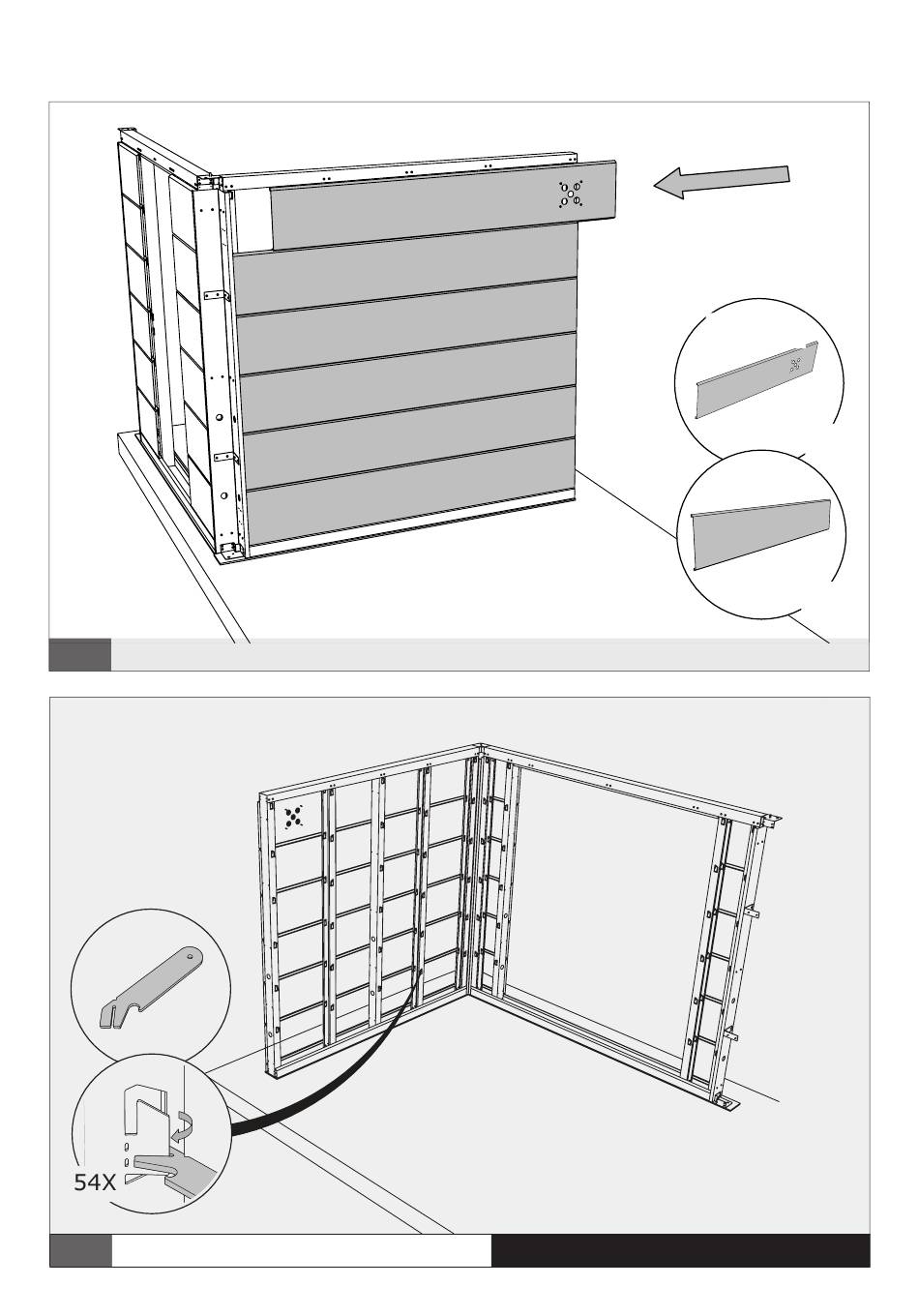 54X