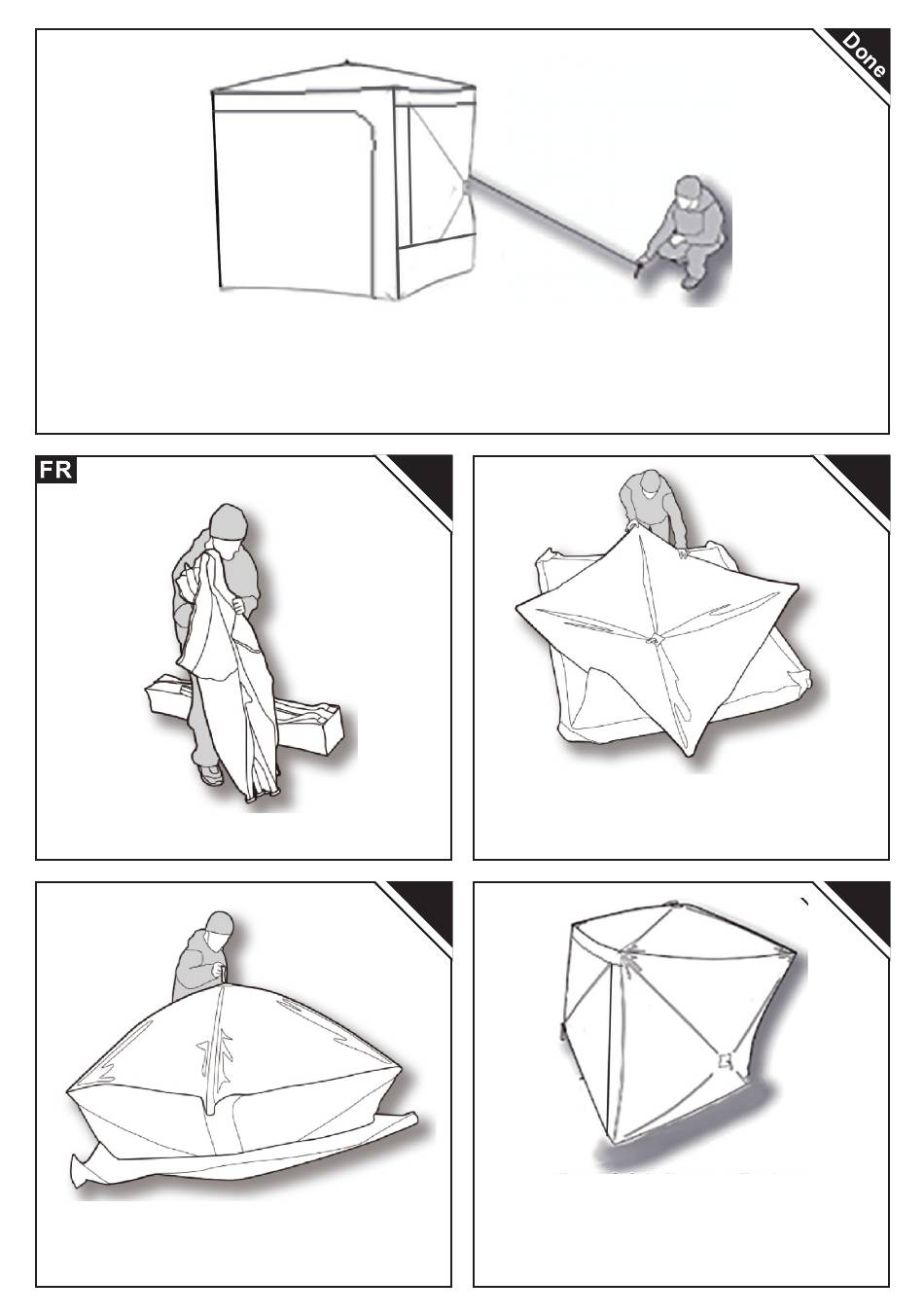 Done

FR