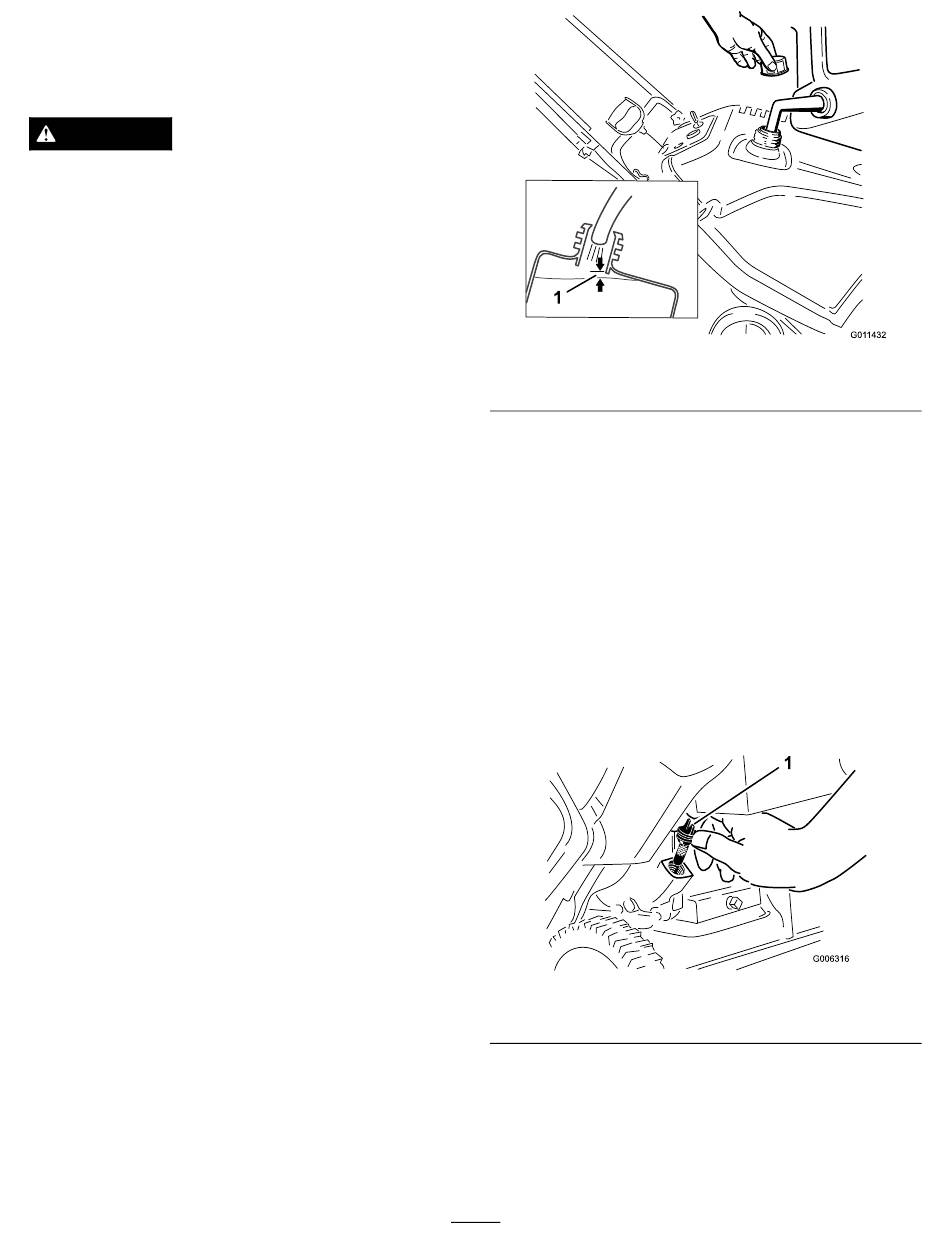 1

G011432

1

G006316