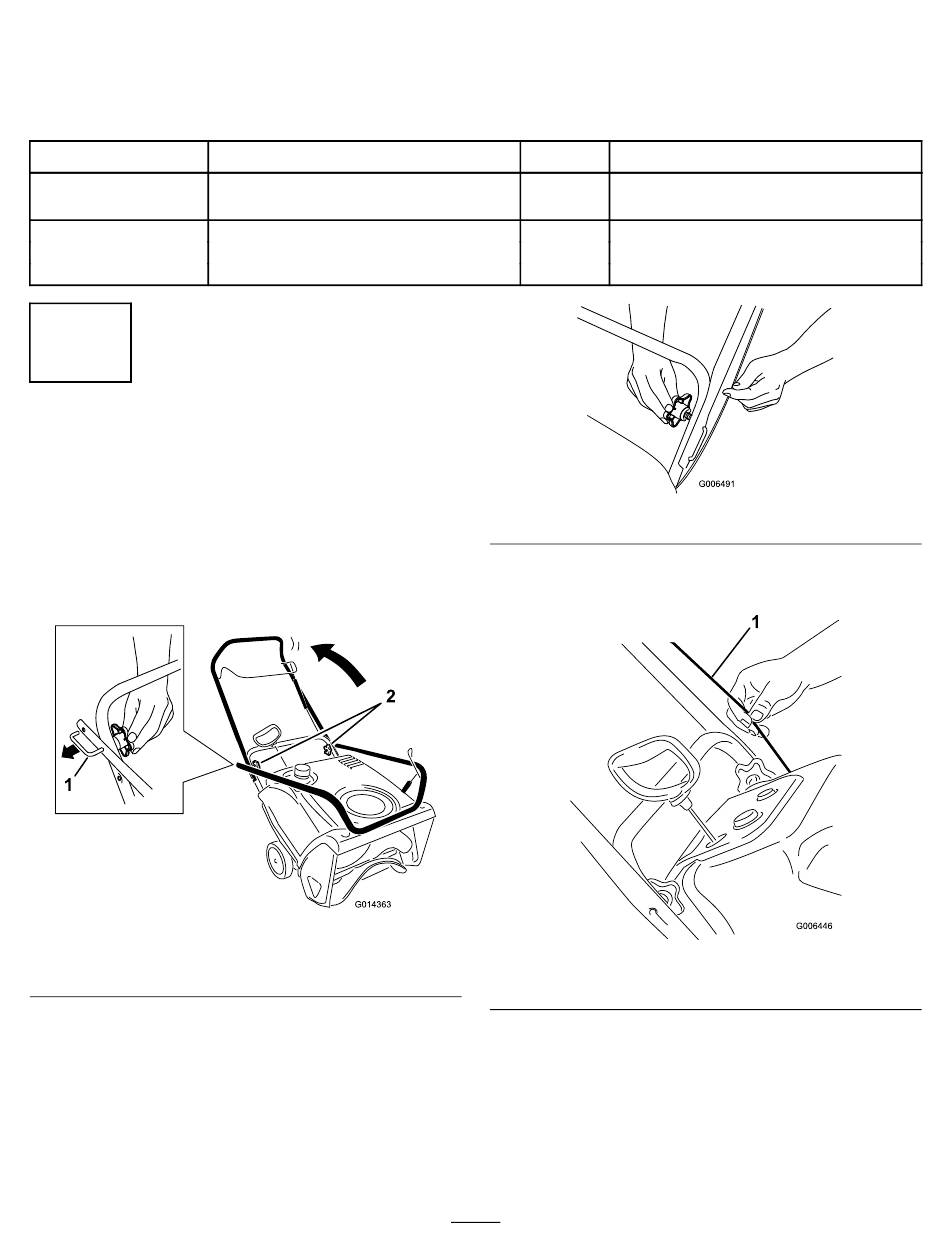 G006491

1

2

1

G014363

G006446