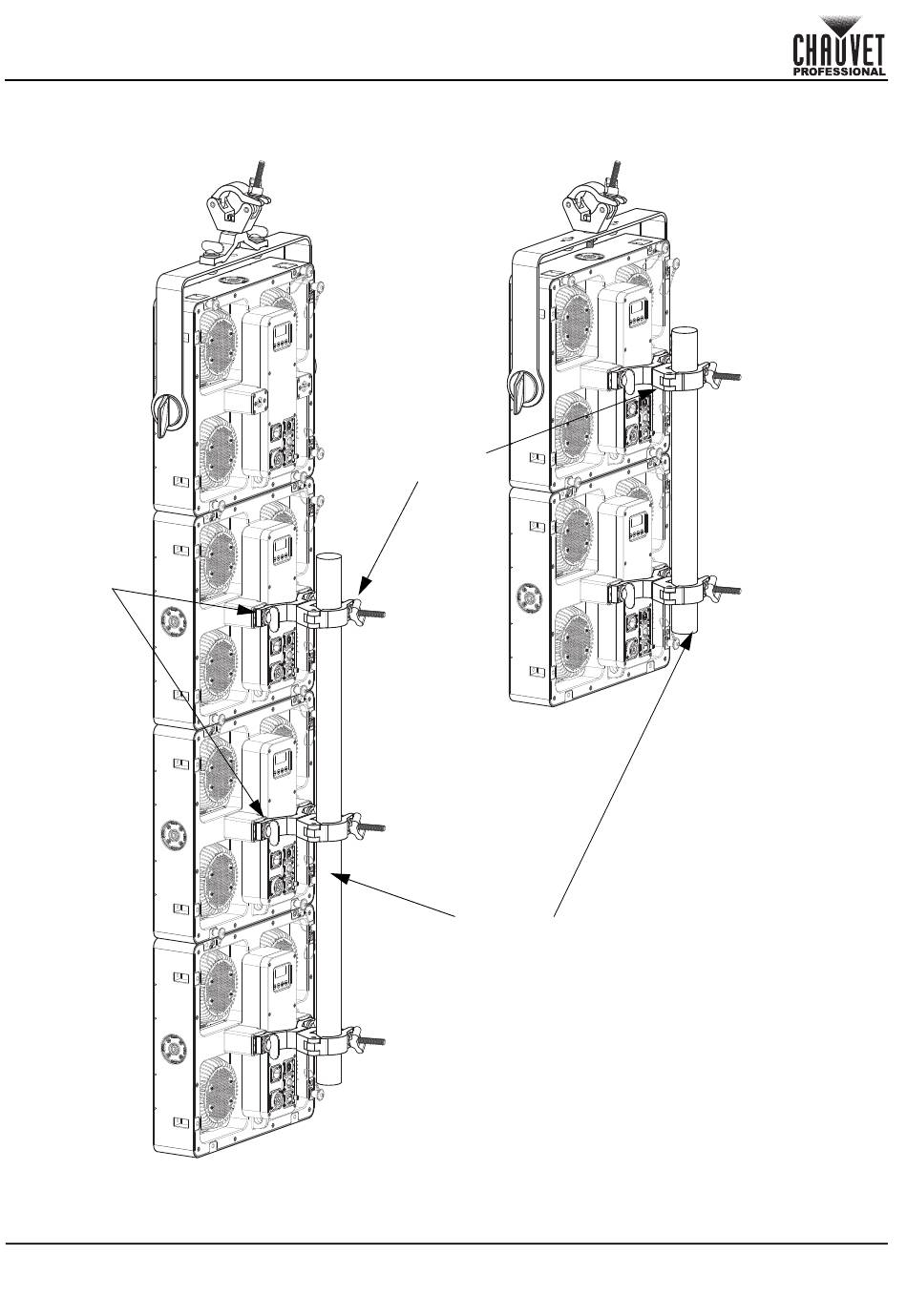 CHAUVET PROFESSIONAL