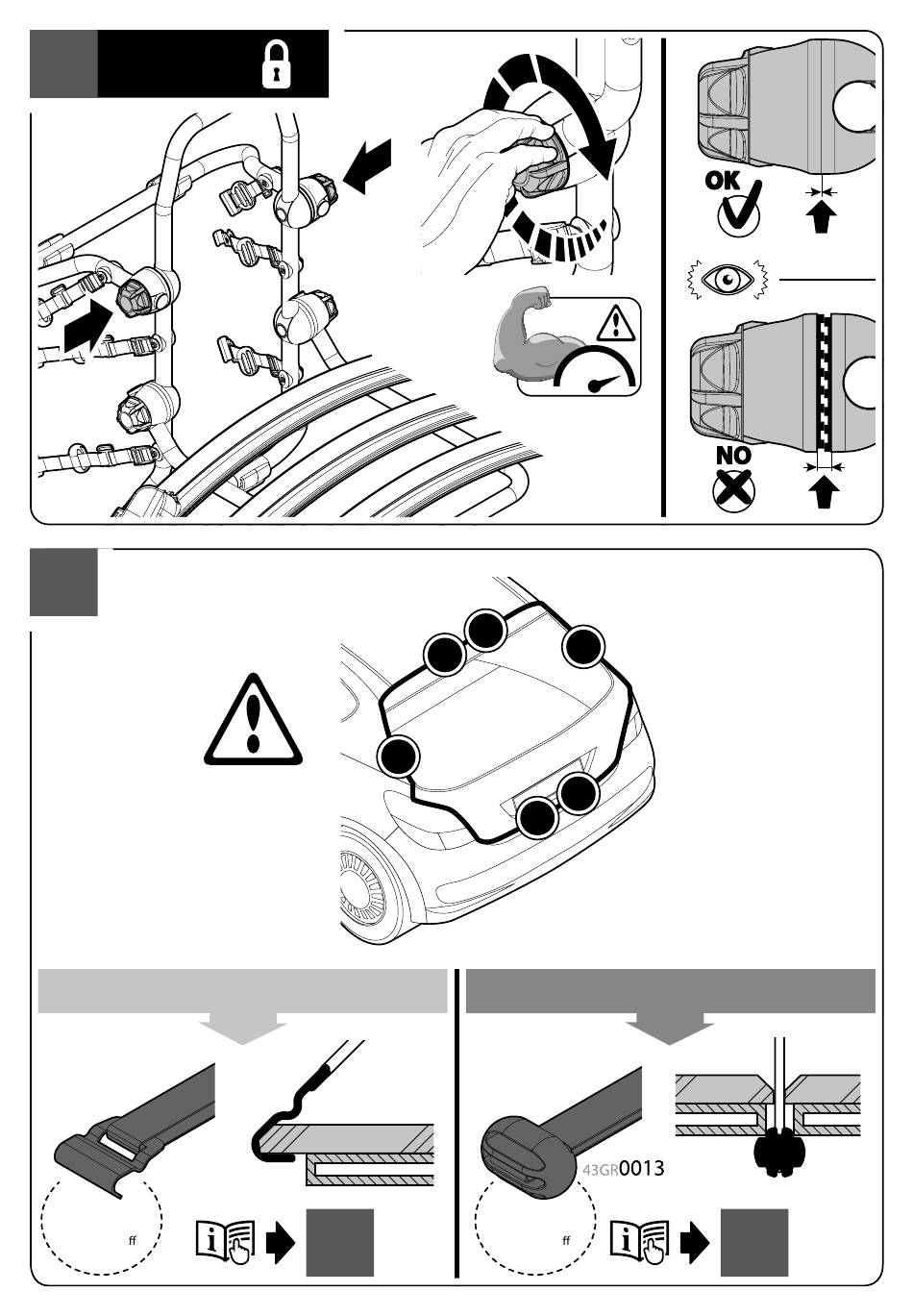 OK

NO

43GR0013

ff

ff