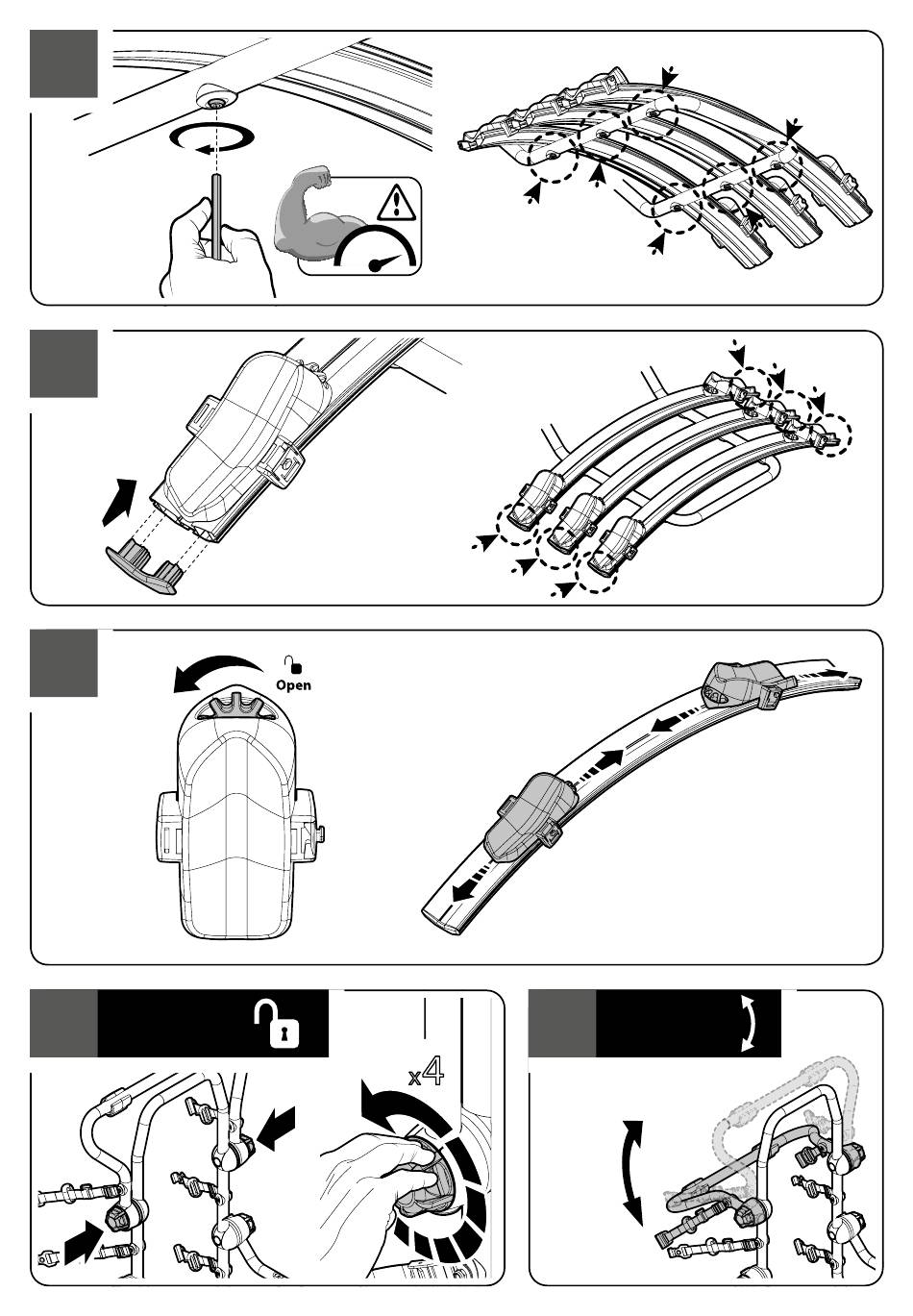 Open

x4