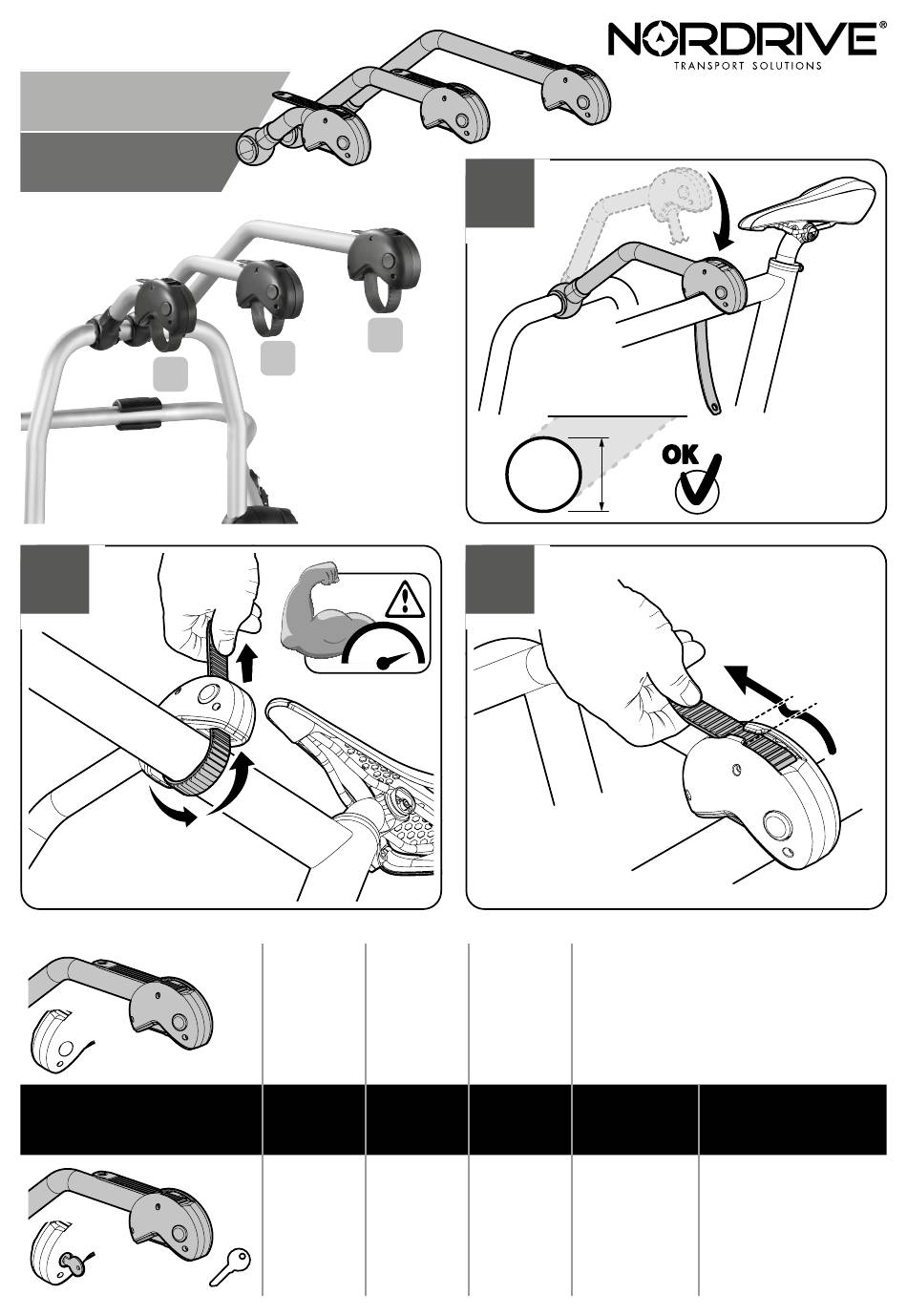 NORDRIVE®
TRANSPORT SOLUTIONS

OK