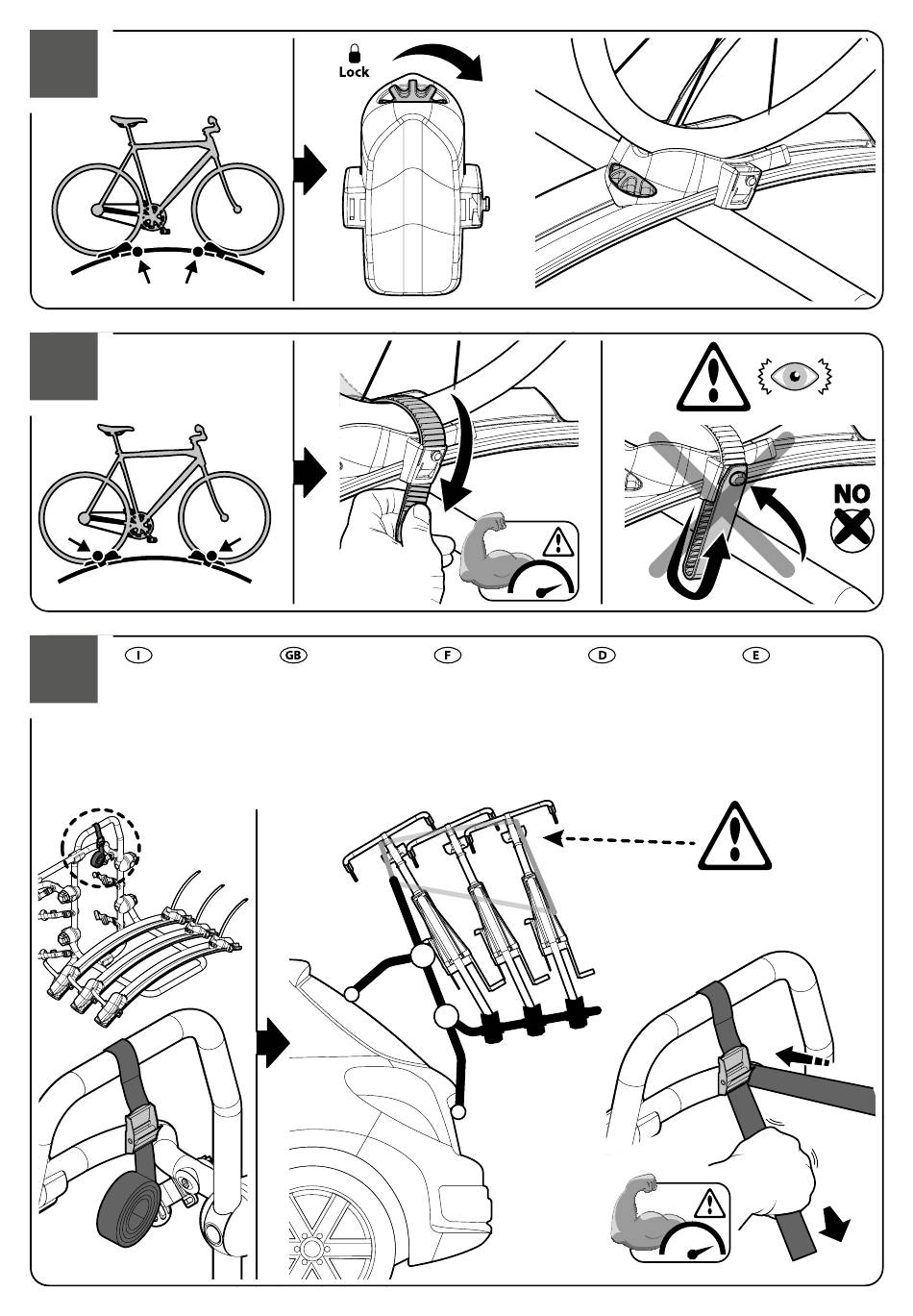 Lock

NO

I GB F D E