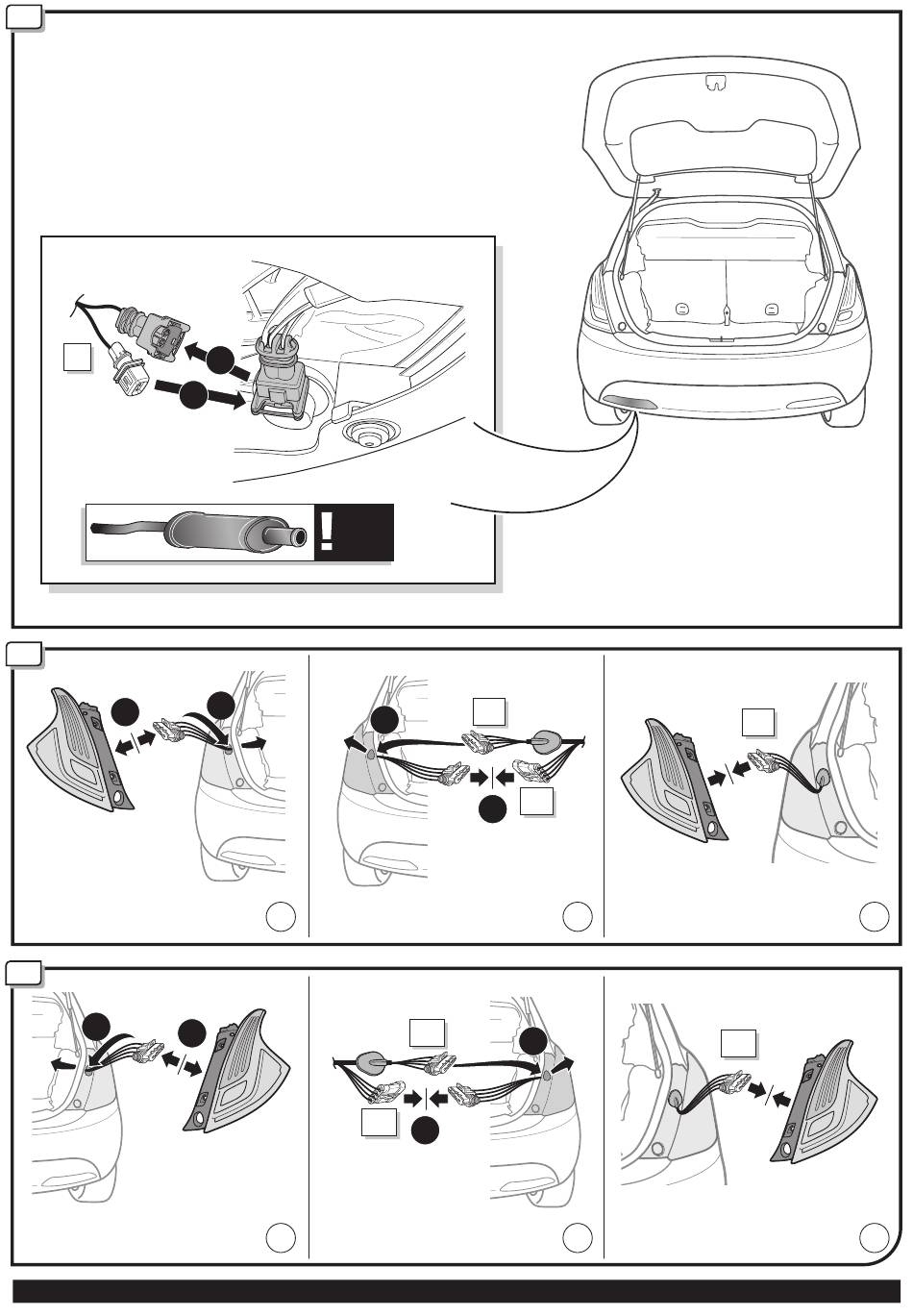 !