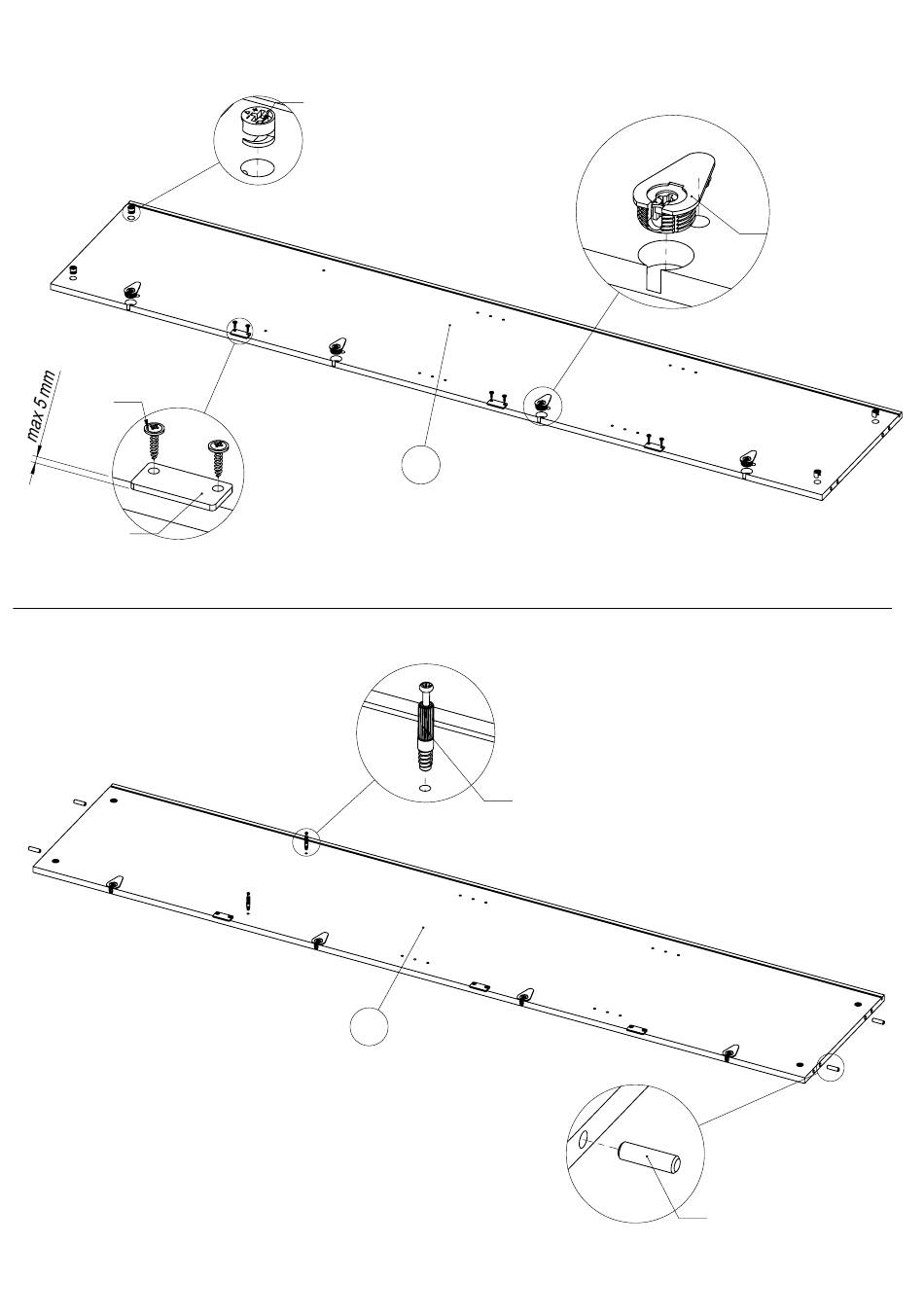 max 5 mm