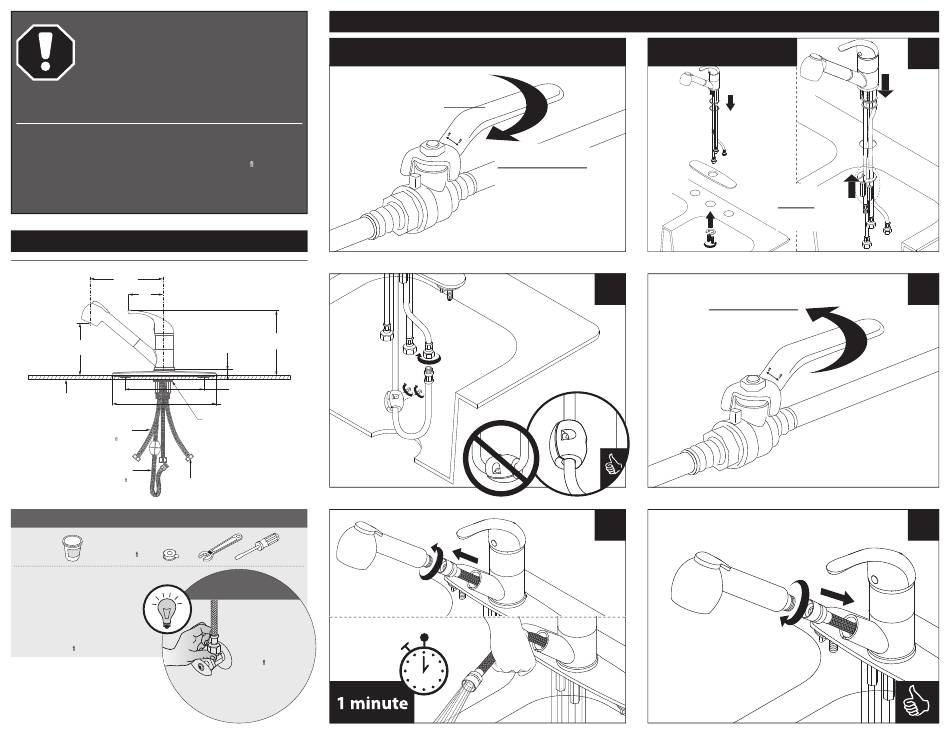 1 minute