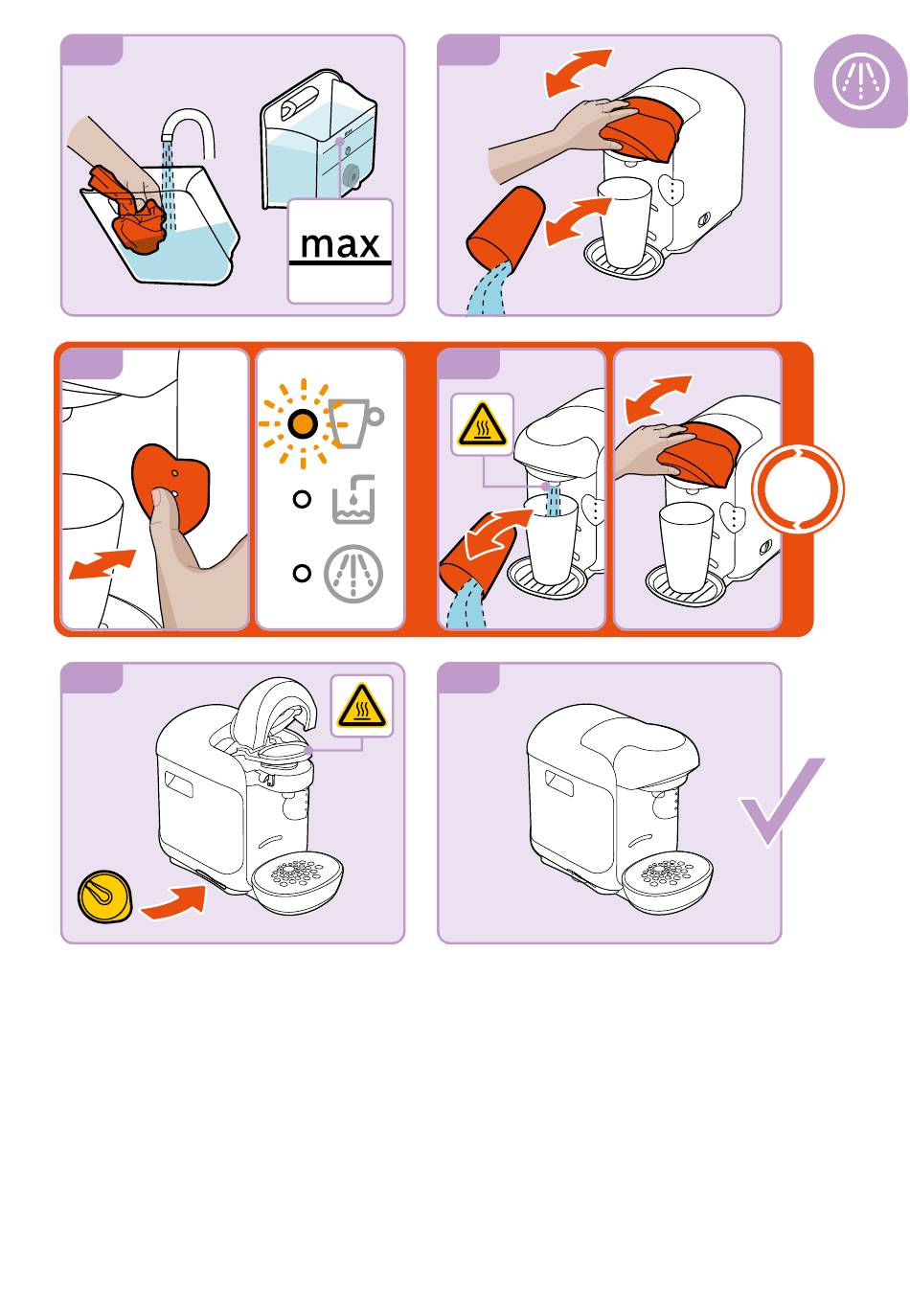 max