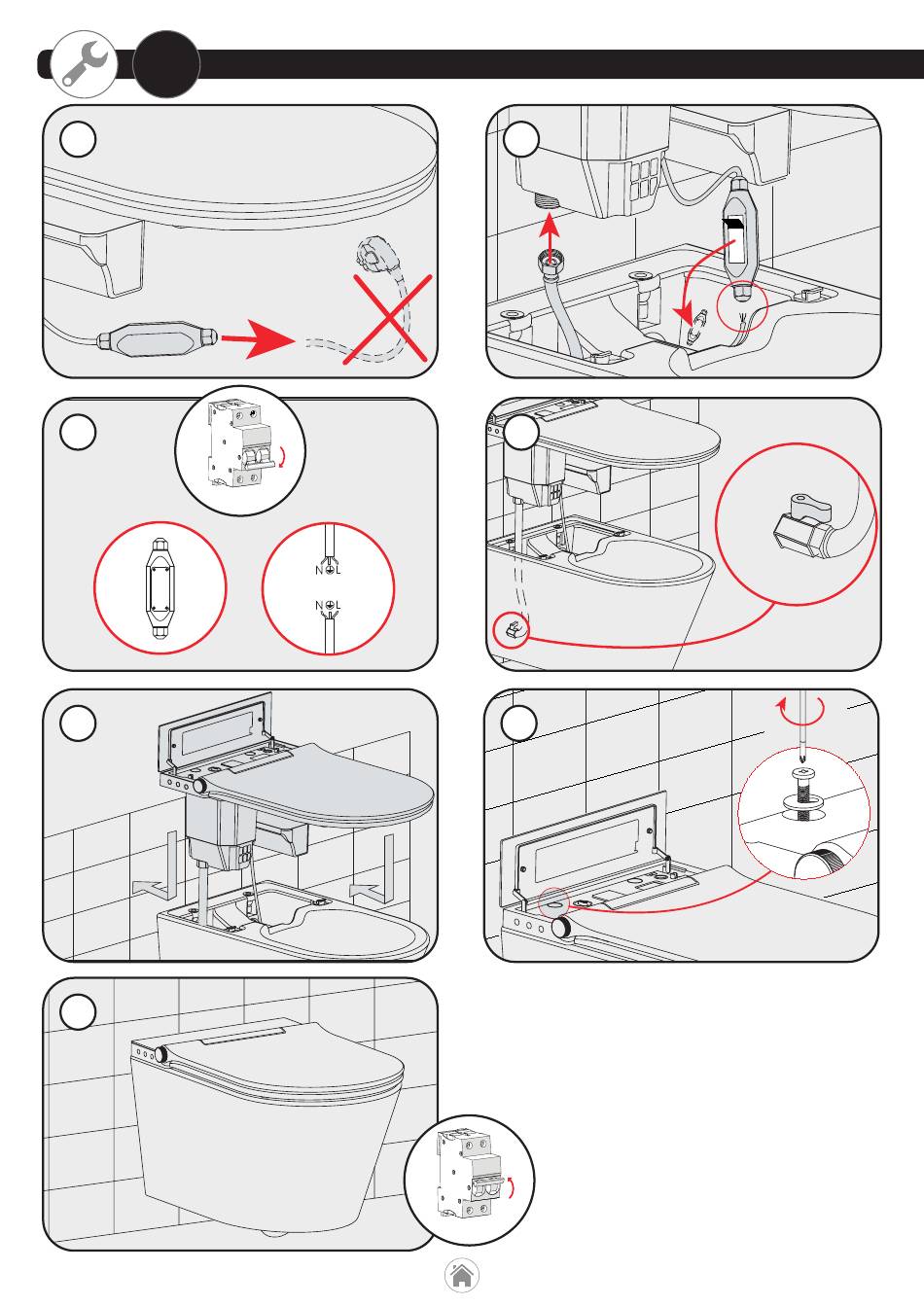 N L

N L