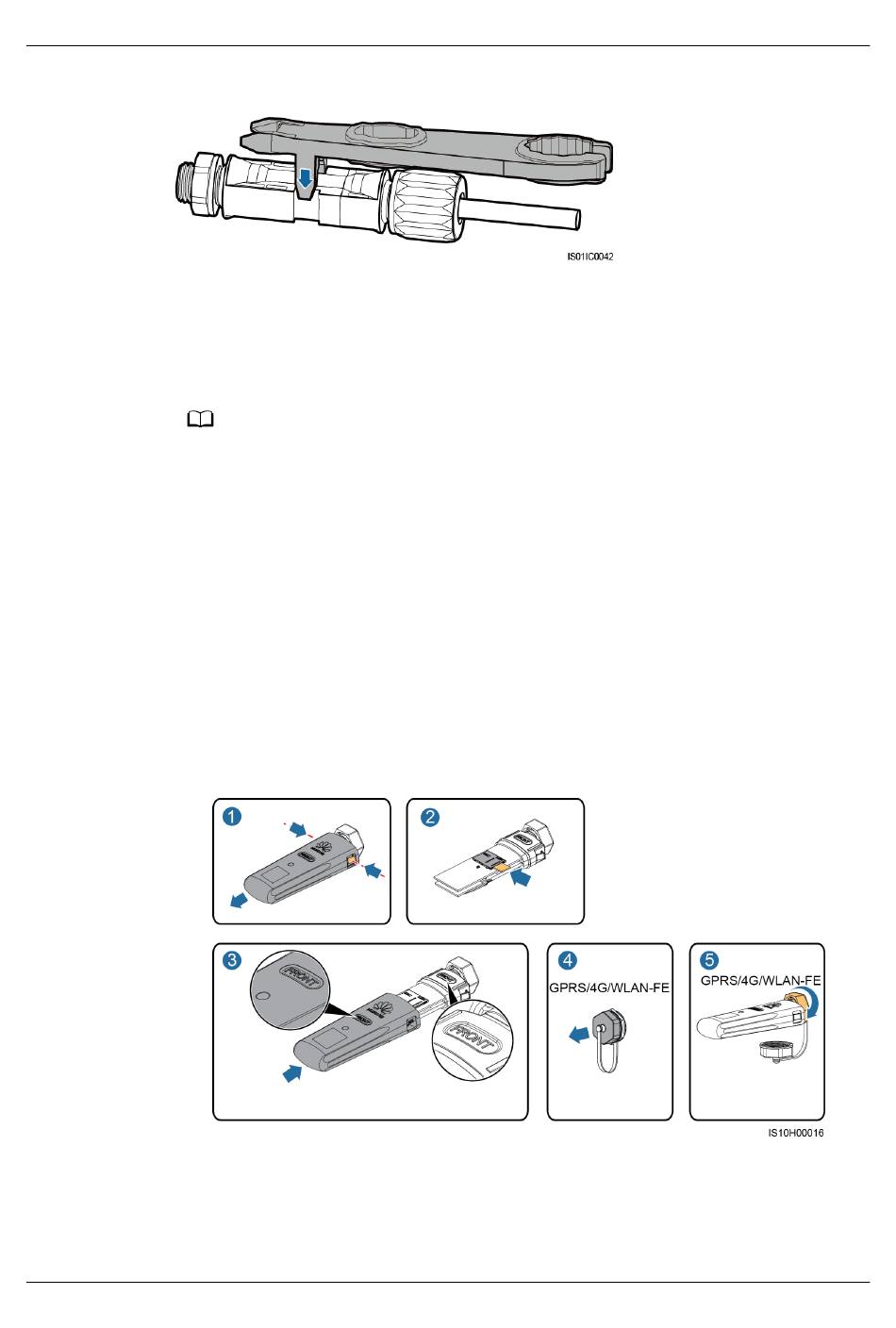 IS01IC0042

1

2

3

FRONT

FRONT

4

GPRS/4G/WLAN-FE

5

GPRS/4G/WLAN-FE

IS10H00016