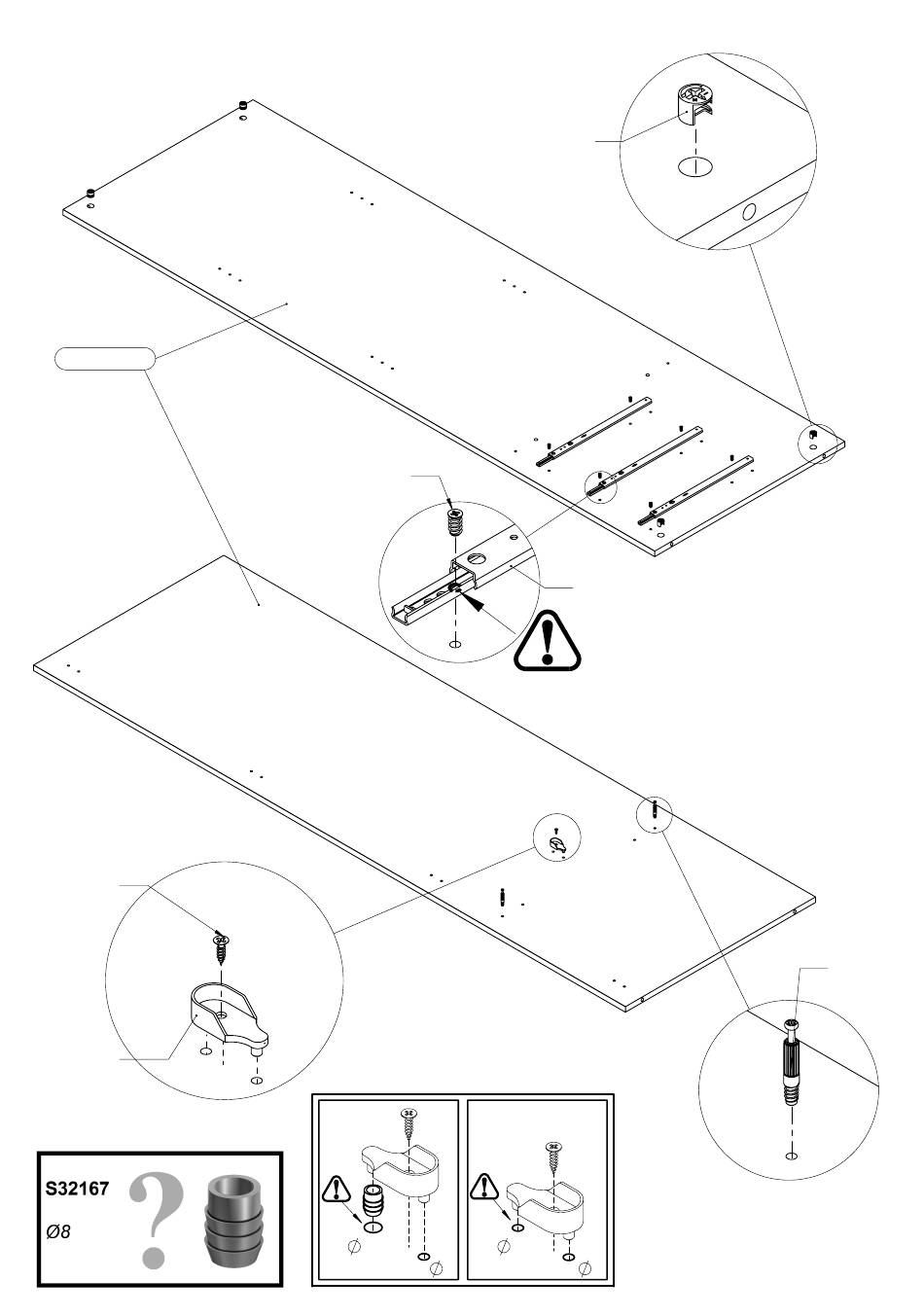 S32167
Ø8
?