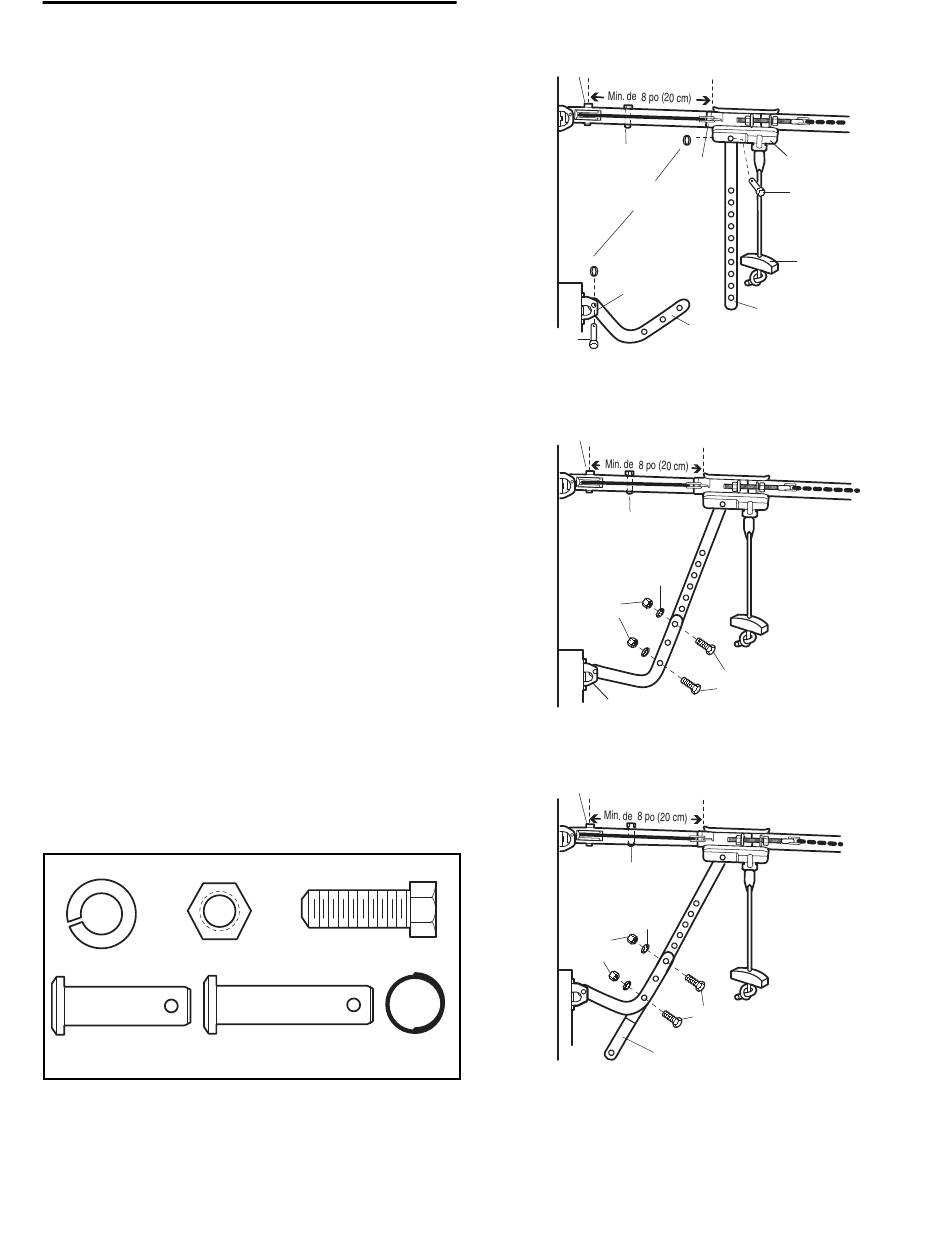 Min. de 8 po (20 cm)

Min. de 8 po (20 cm)

Min. de 8 po (20 cm)