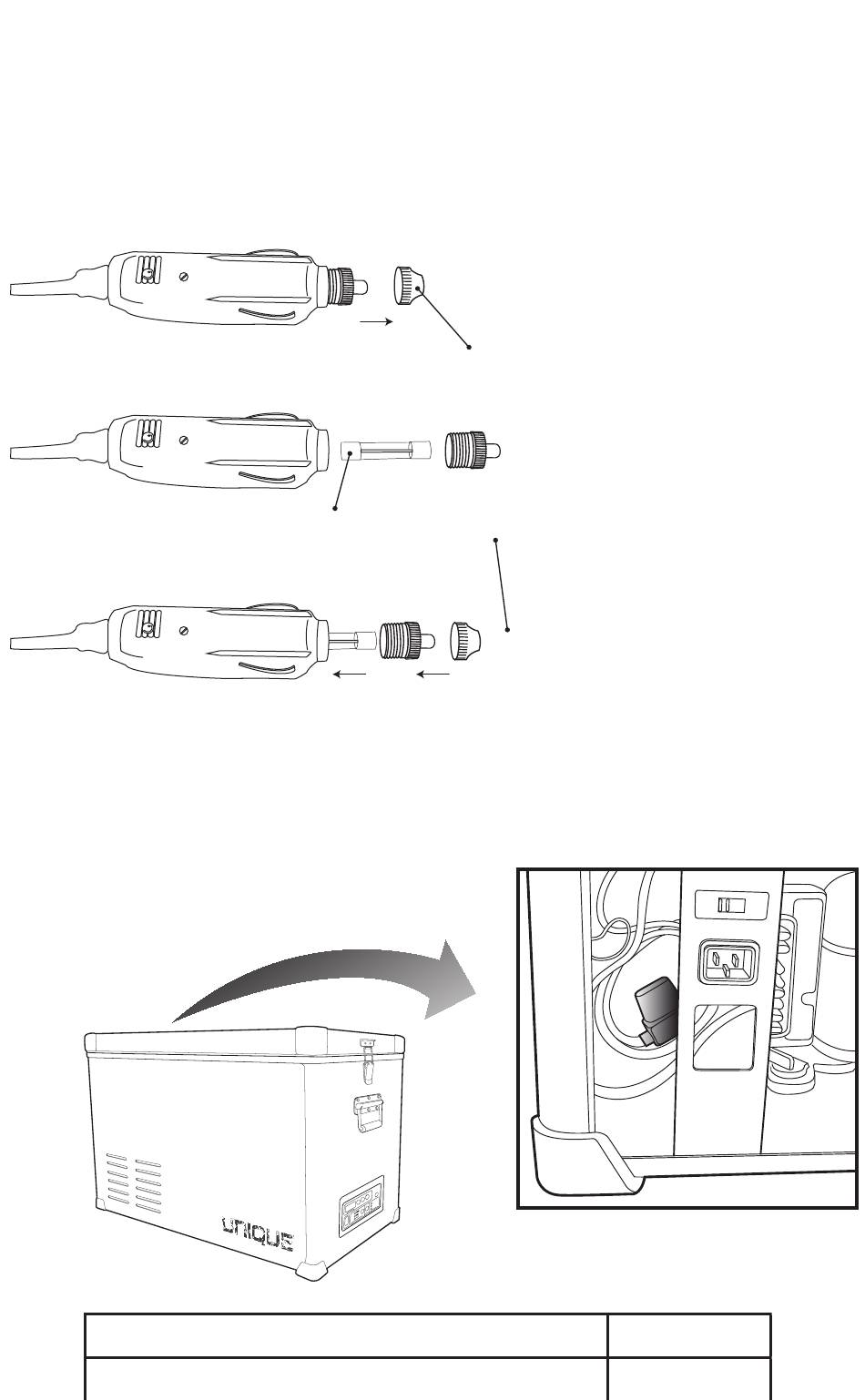 UNIQUE